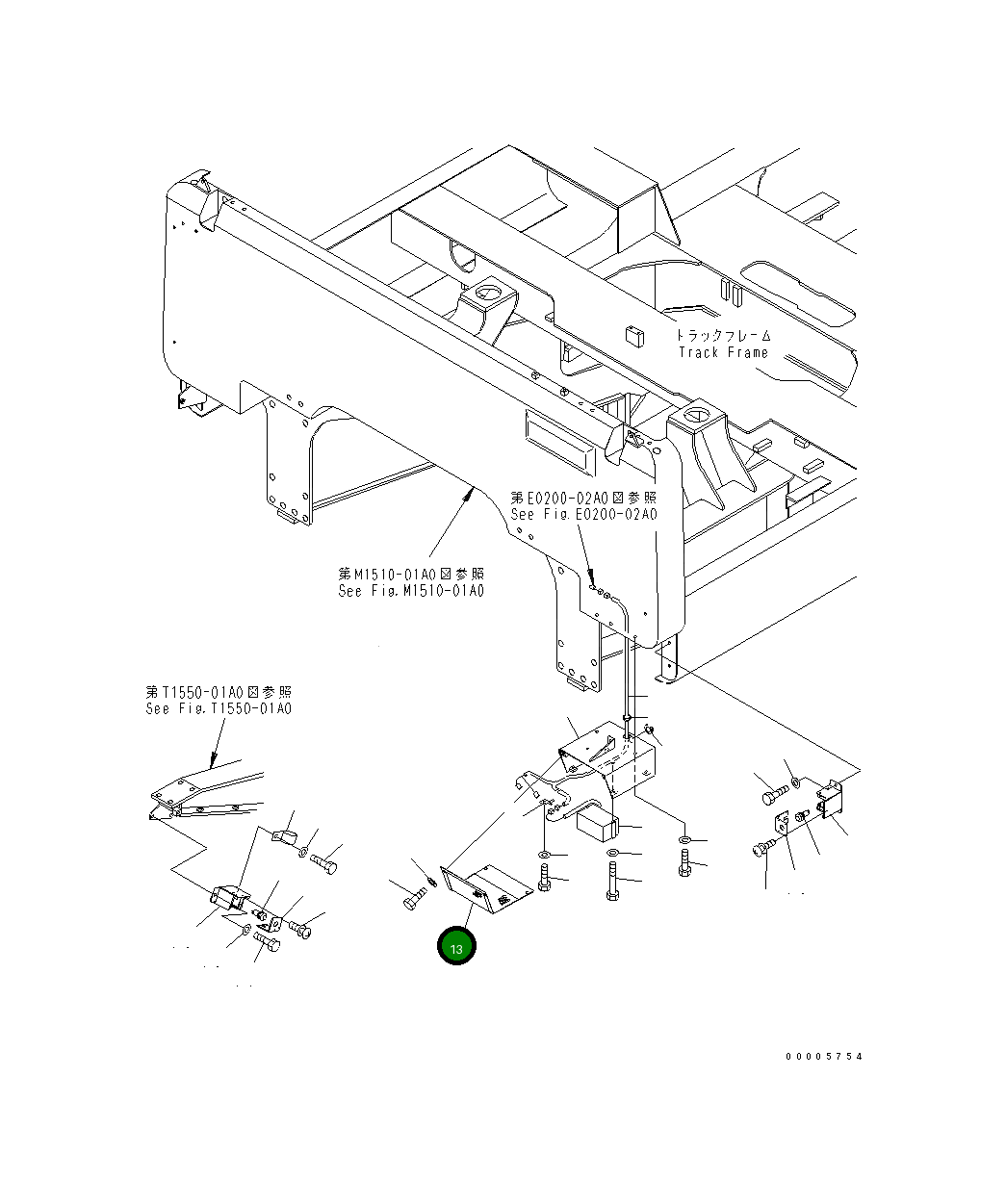 トラックフレーム
Track Frame

第E0200-02A0図参照
See Fig.E0200-02A0

第M1510-01A0図参照
See Fig.M1510-01A0

第T1550-01A0図参照
See Fig.T1550-01A0

13

00005754