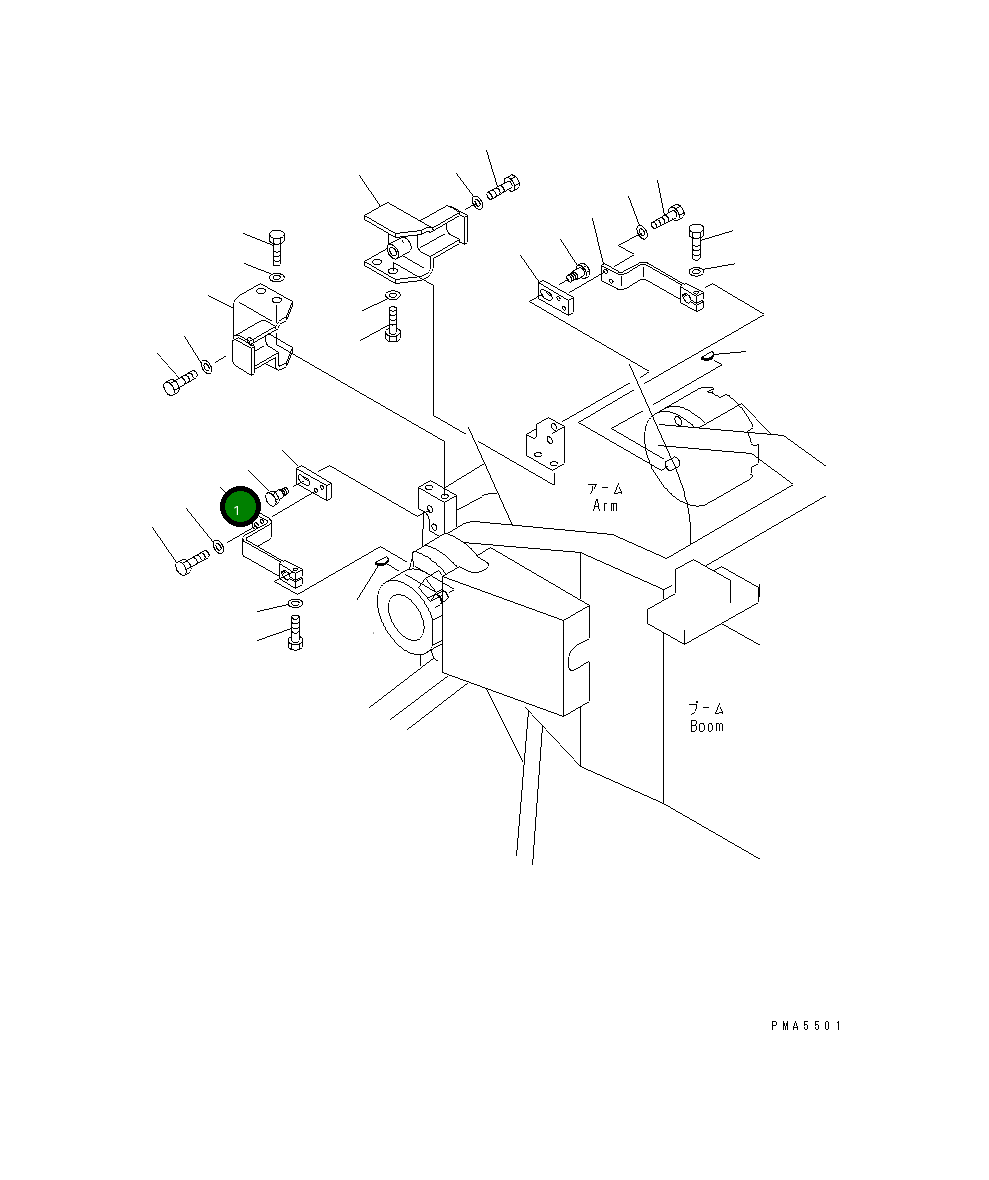 1

アーム
Arm

ブーム
Boom

PMA5501