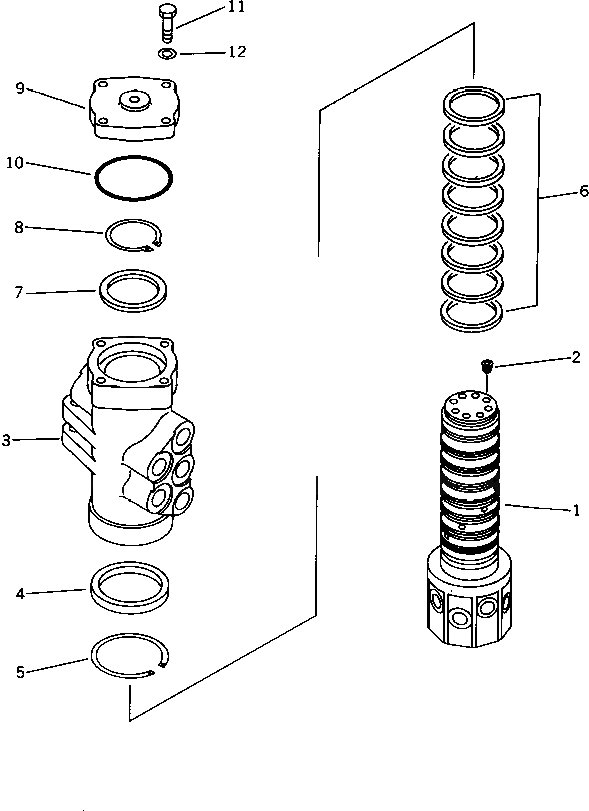 11
12
9
10
8
7
3
4
5
6
2
1