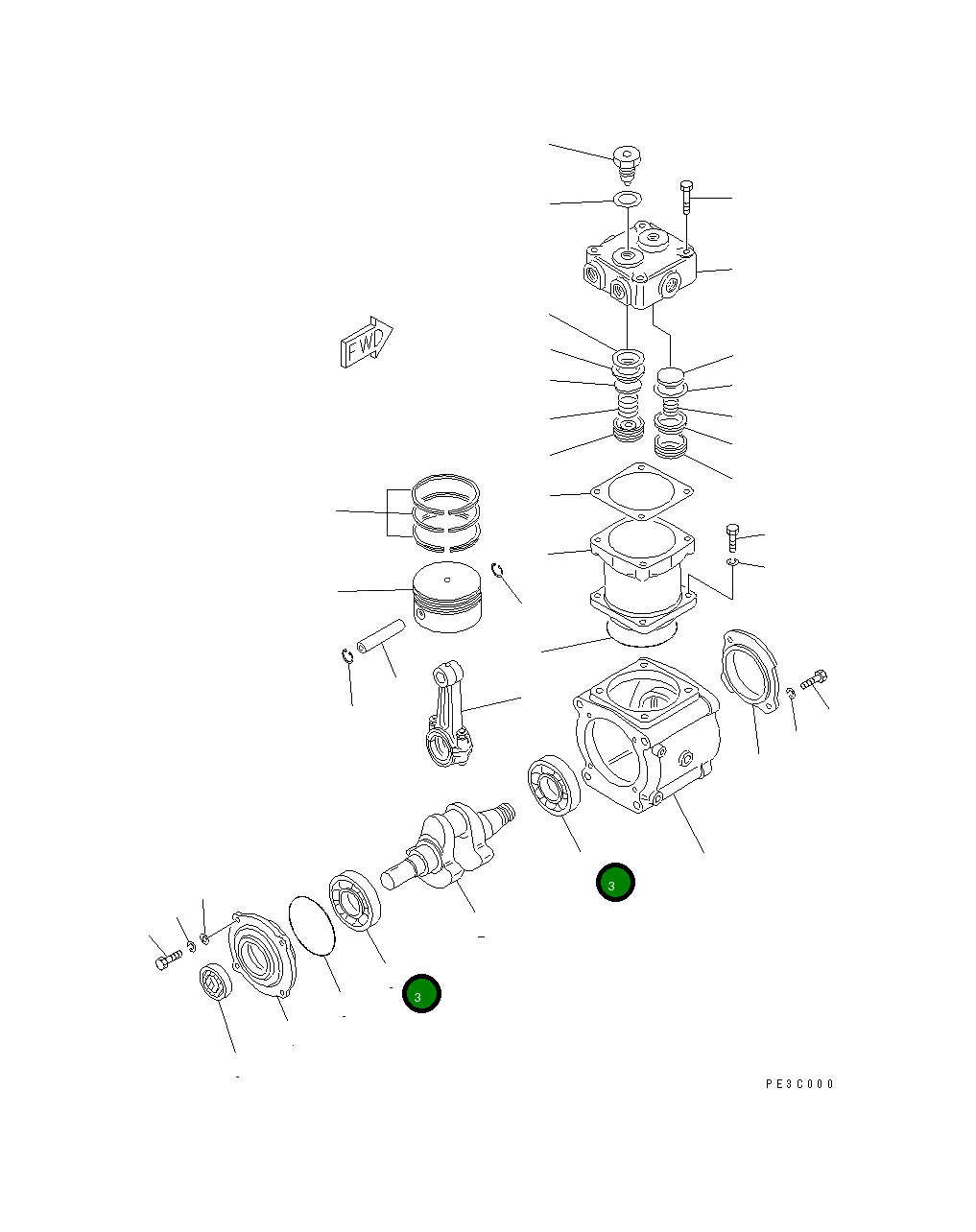 FWD

3

3

PE3C000