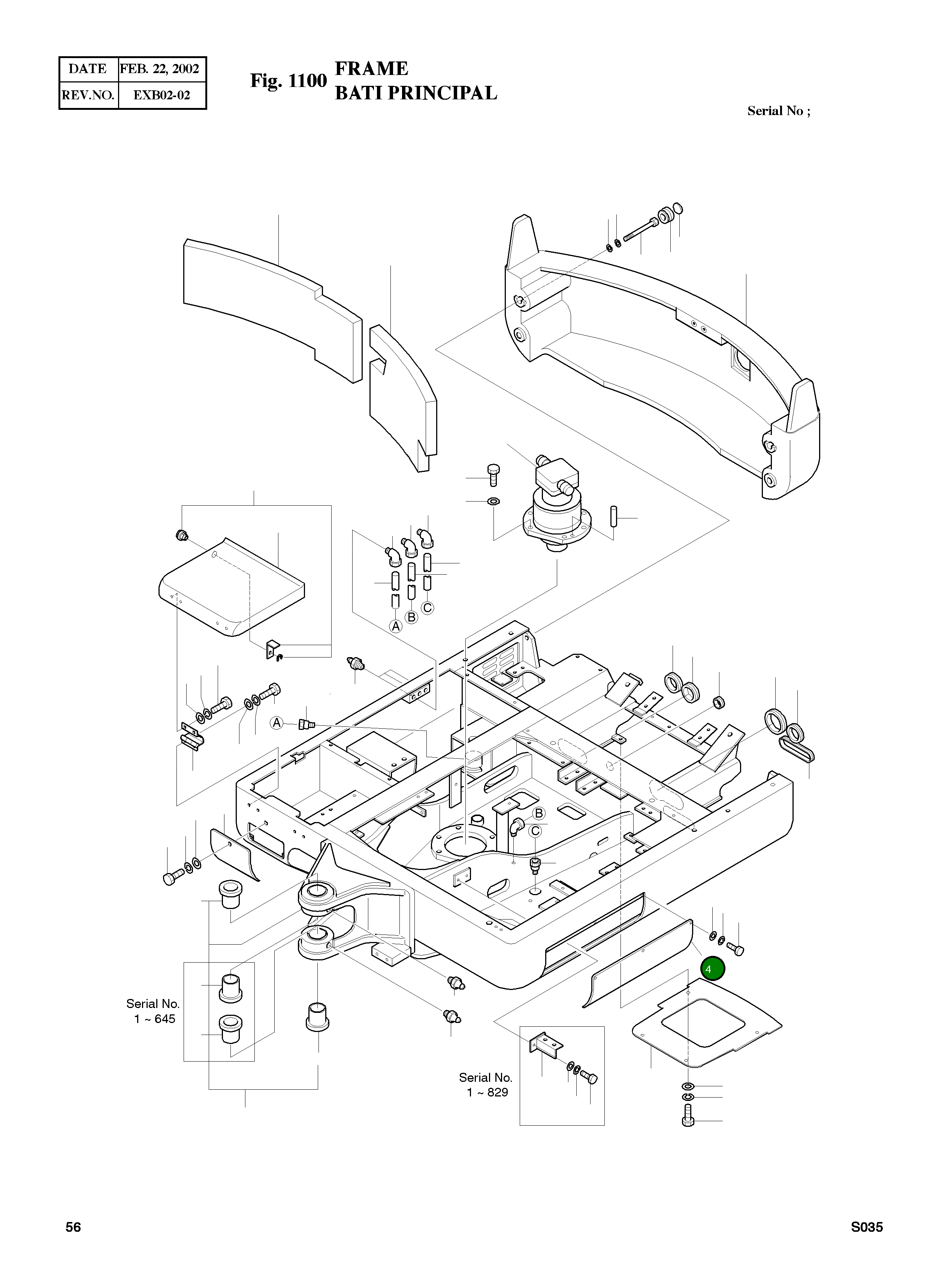 | DATE | FEB. 22, 2002 |
|---|---|
| REV.NO. | EXB02-02 |

Fig. 1100 FRAME
BATI PRINCIPAL

Serial No ;

A
B
C
A
B
C

4

Serial No.
1 ~ 645

Serial No.
1 ~ 829

56

S035