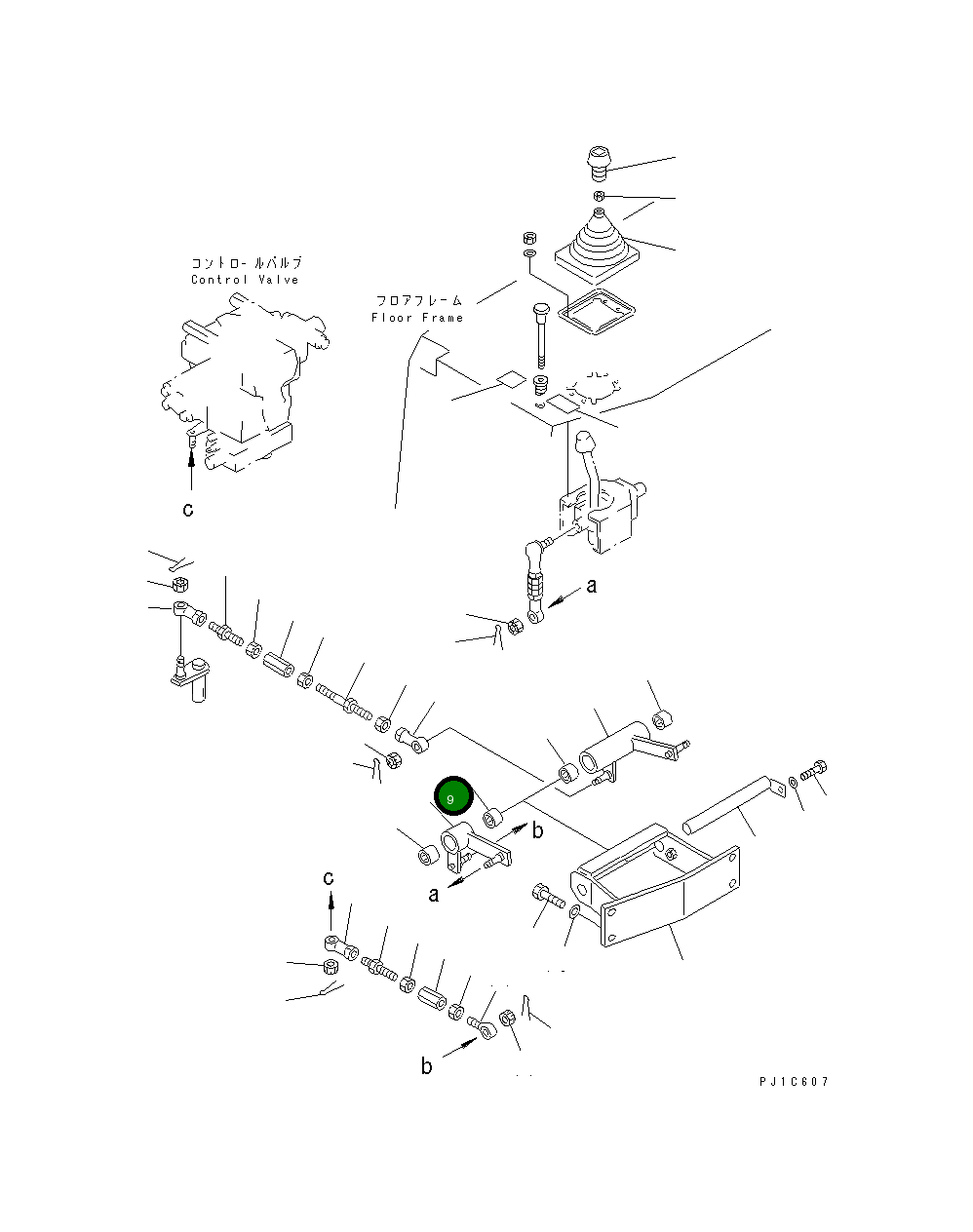 コントロールバルブ
Control Valve

フロアフレーム
Floor Frame

c

a

9

b

a

c

b

PJ1C607