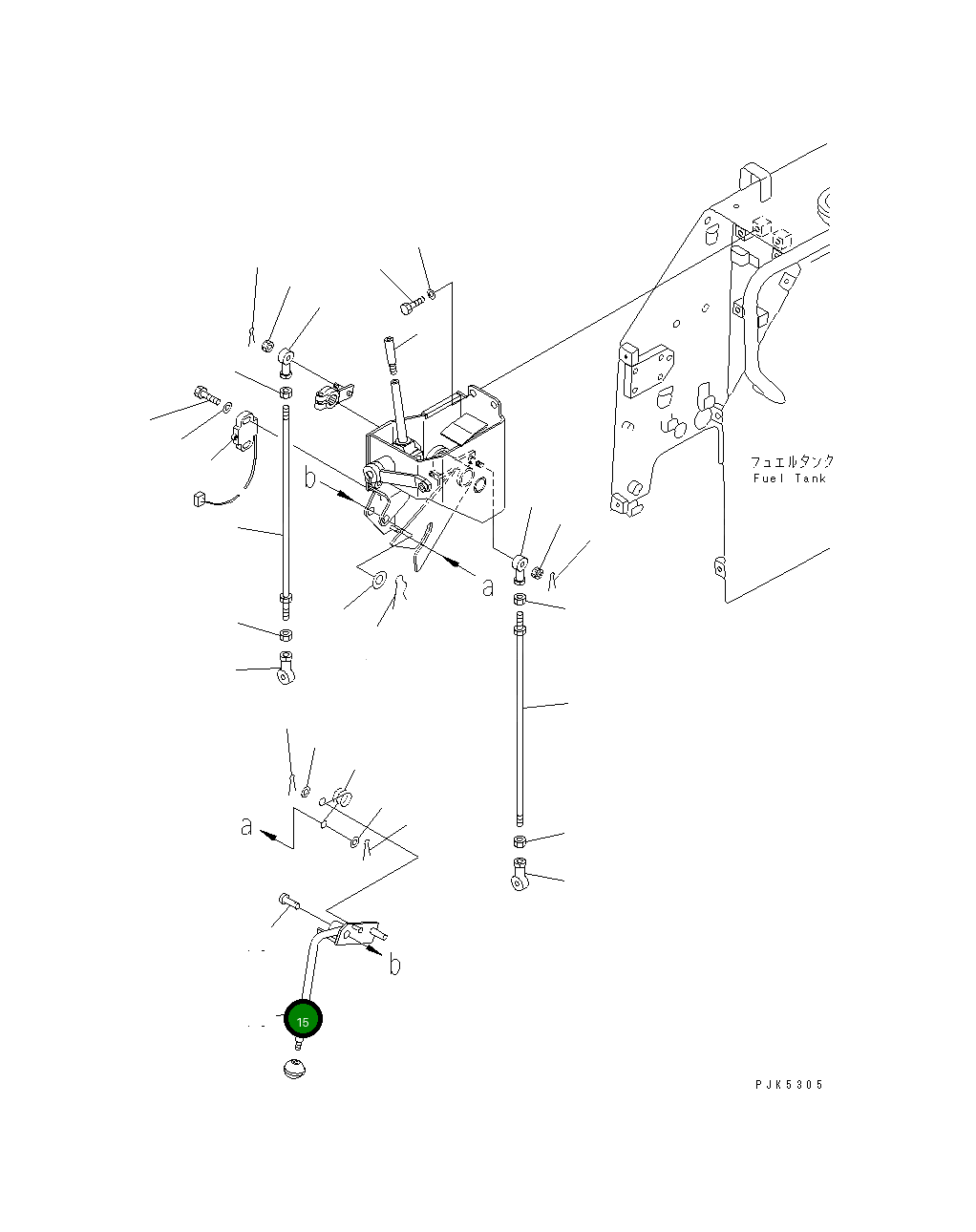 フュエルタンク
Fuel Tank

b

a

a

b

15

PJK5305