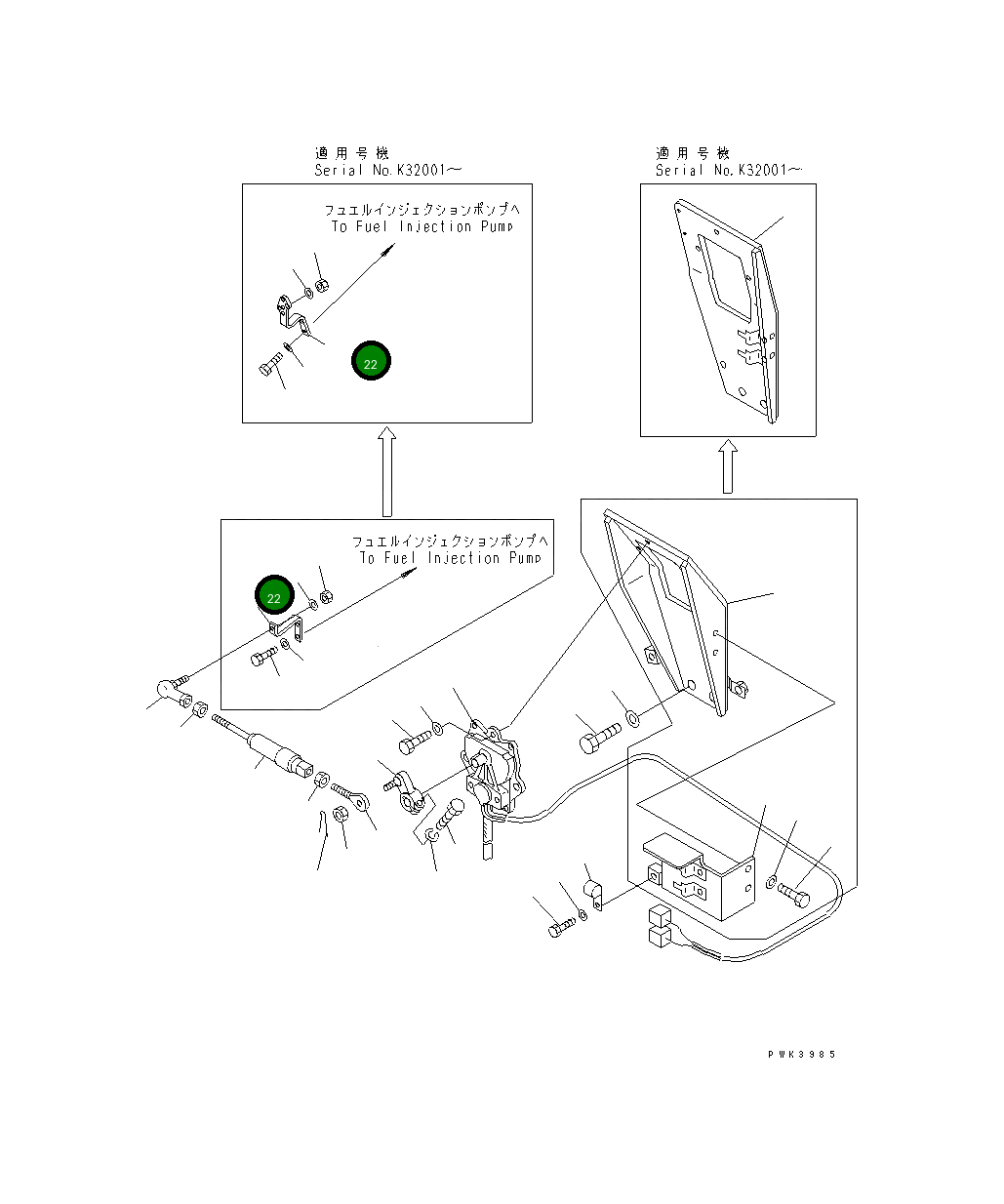 適用号機
Serial No.K32001～

フュエルインジェクションポンプへ
To Fuel Injection Pump

22

適用号機
Serial No.K32001～

フュエルインジェクションポンプへ
To Fuel Injection Pump

22

PWK3985