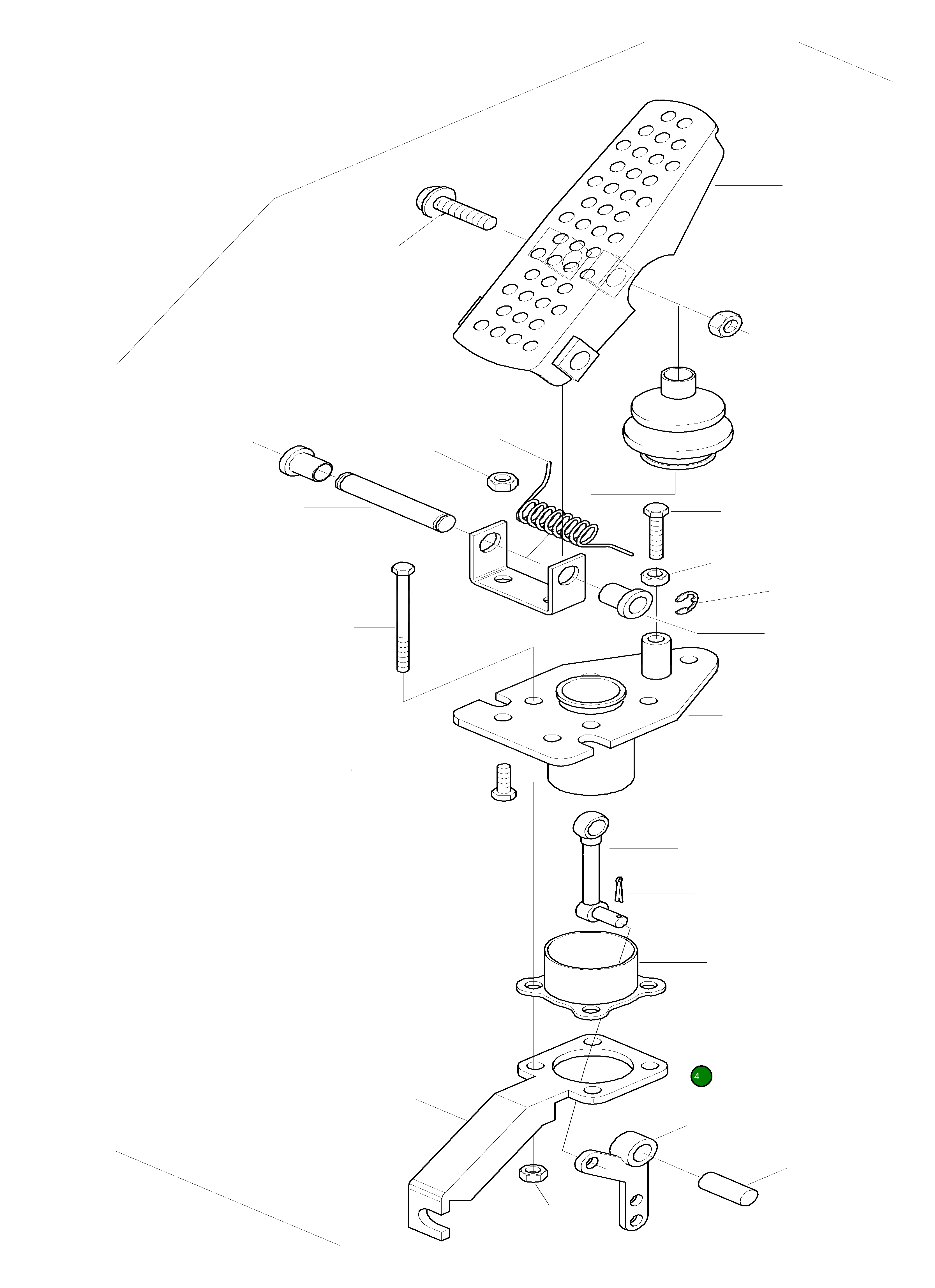 4