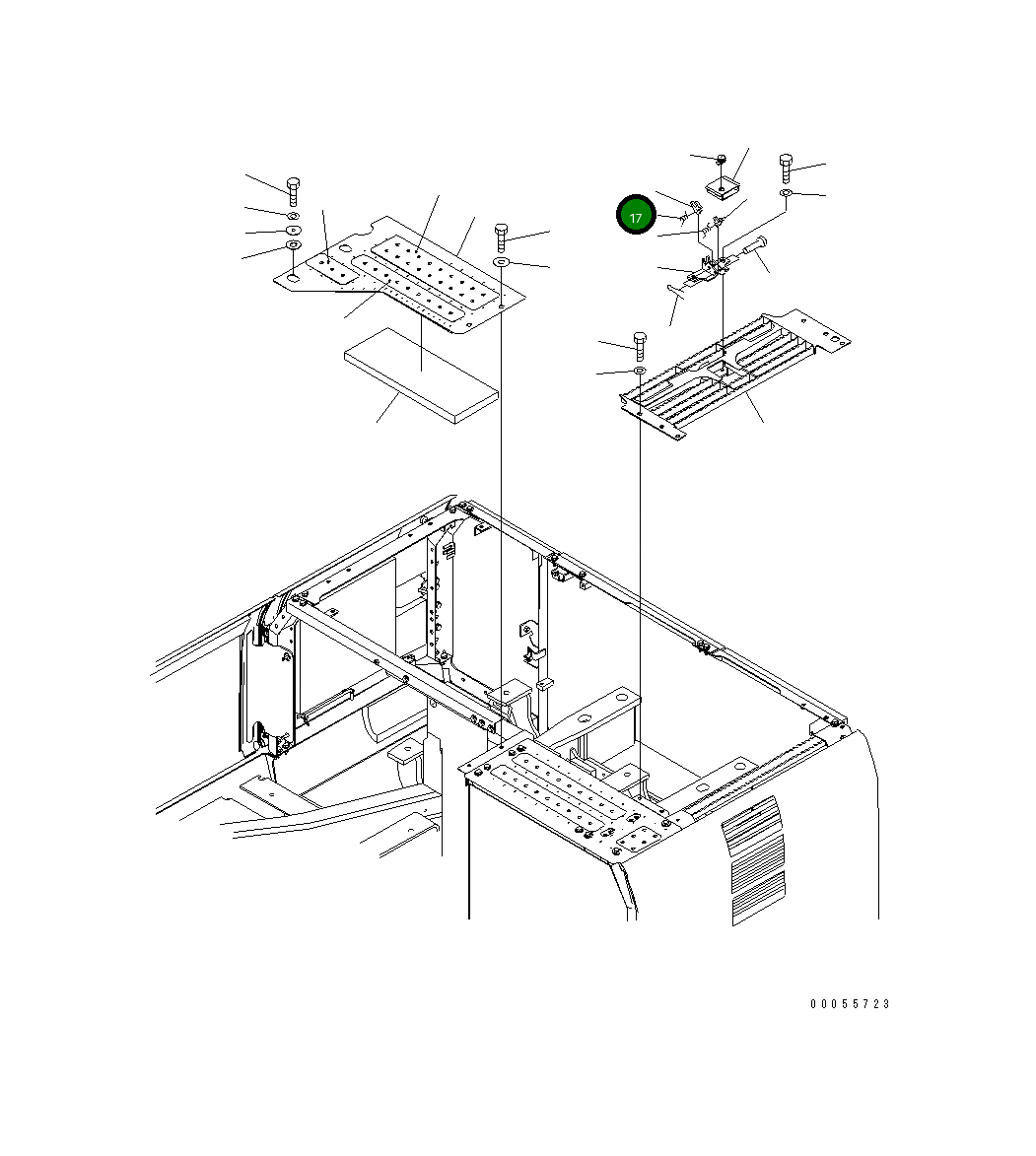 17

00055723