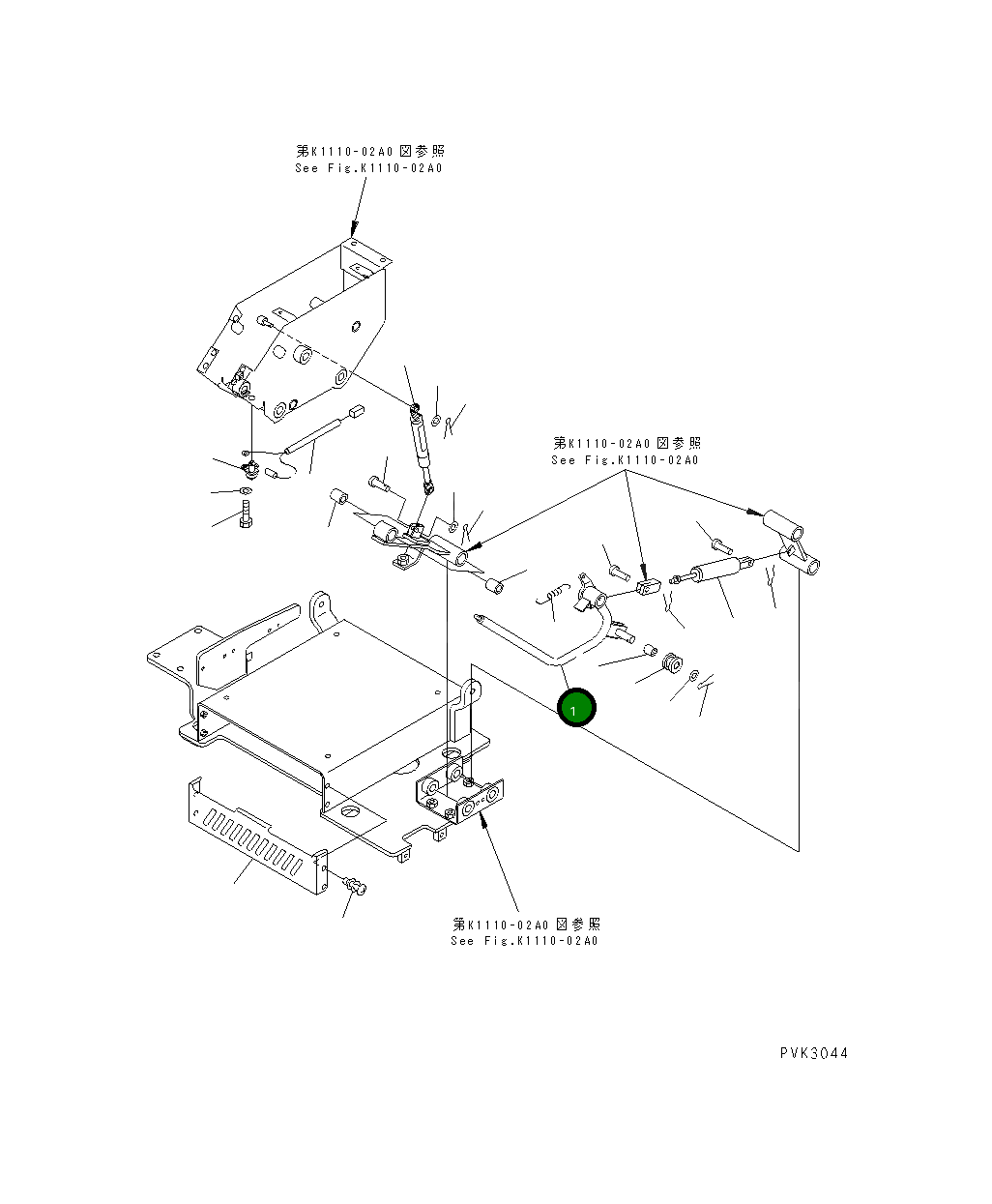 第K1110-02A0 図参照
See Fig.K1110-02A0

第K1110-02A0 図参照
See Fig.K1110-02A0

1

第K1110-02A0 図参照
See Fig.K1110-02A0

PVK3044