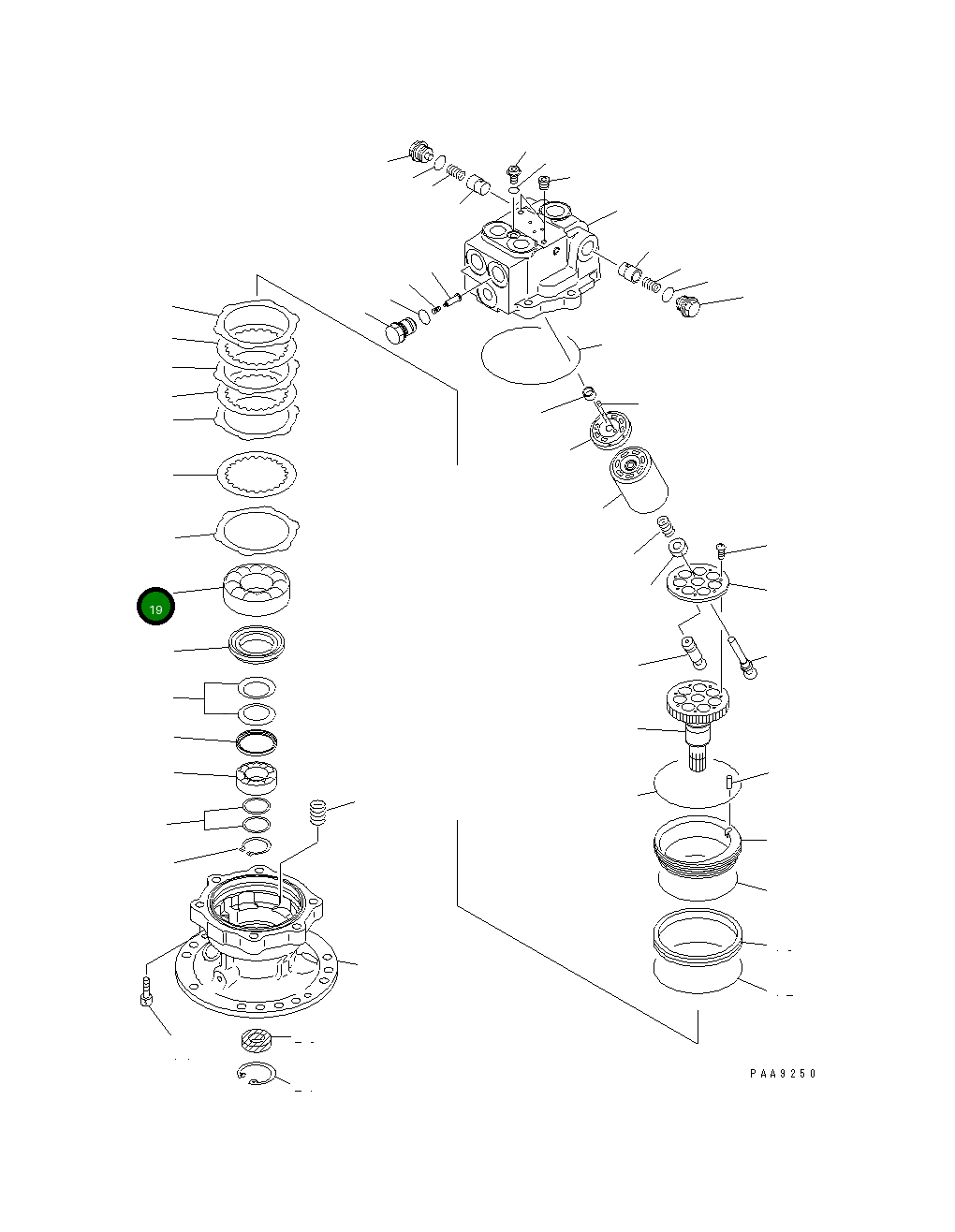 19

PAA9250