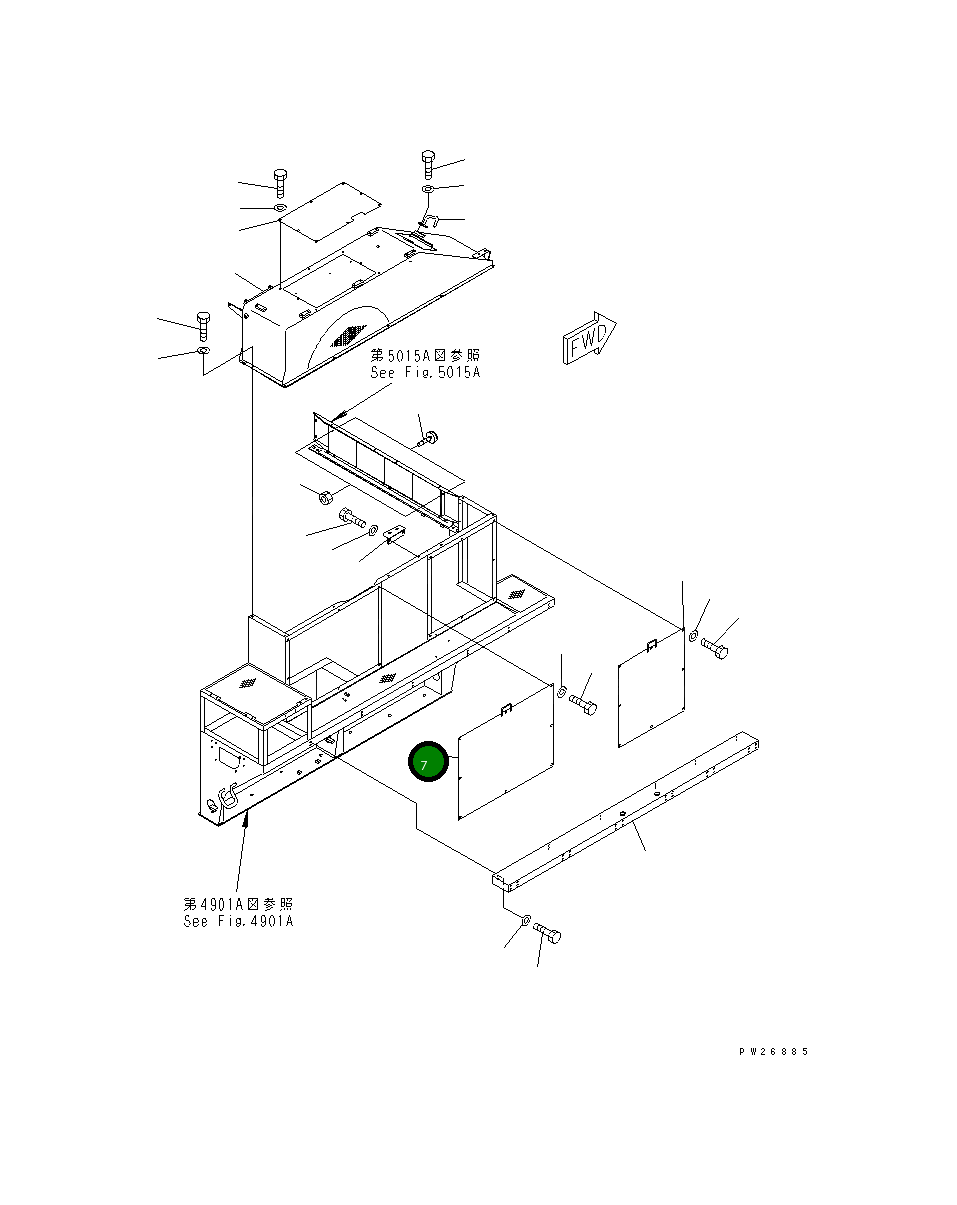 第5015A図参照
See Fig.5015A

FWD

7

第4901A図参照
See Fig.4901A

PW26885