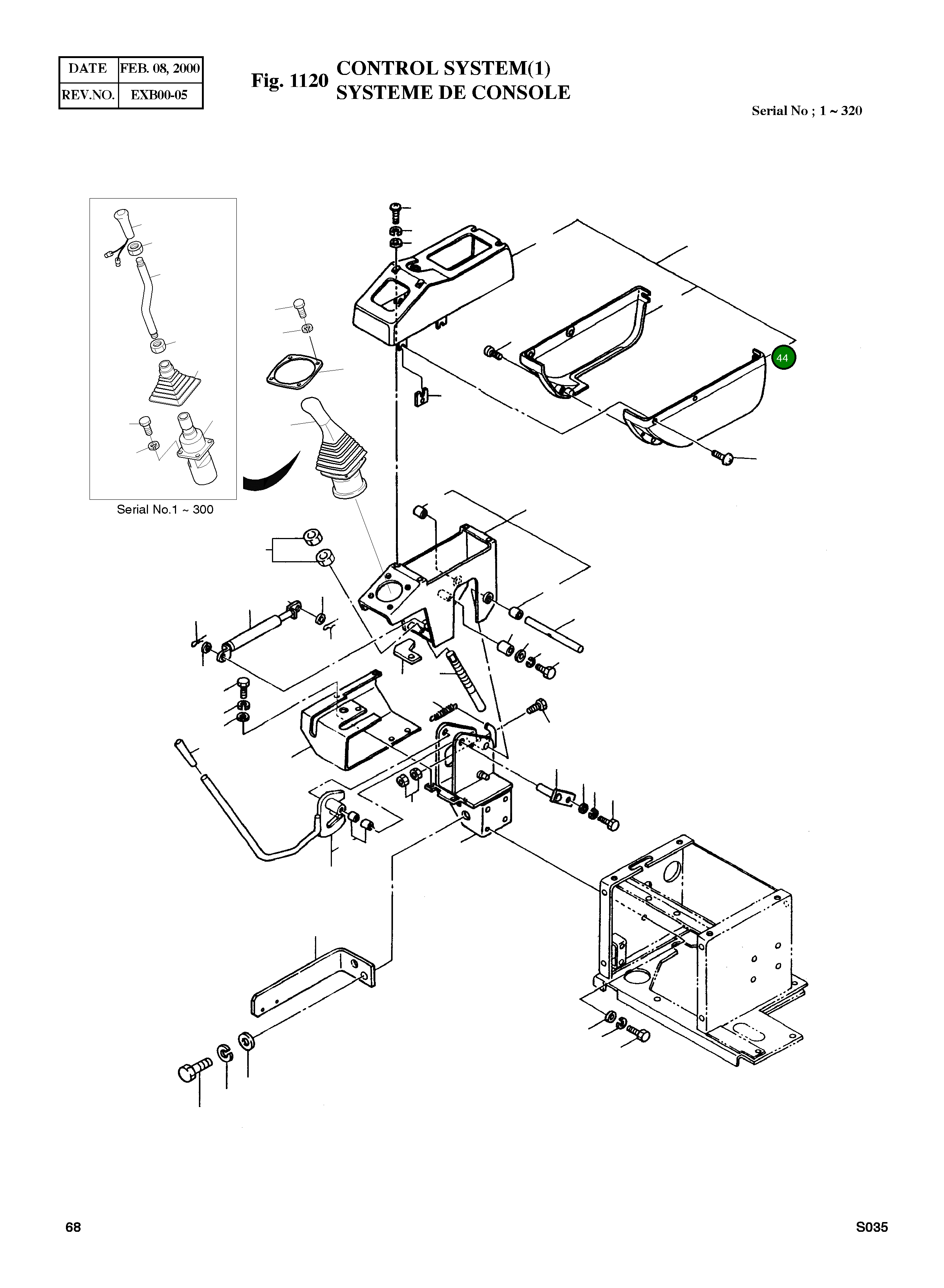 | DATE | FEB. 08, 2000 |
|---|---|
| REV.NO. | EXB00-05 |

Fig. 1120 CONTROL SYSTEM(1)
SYSTEME DE CONSOLE

Serial No ; 1 ~ 320

44

Serial No.1 ~ 300

68

S035