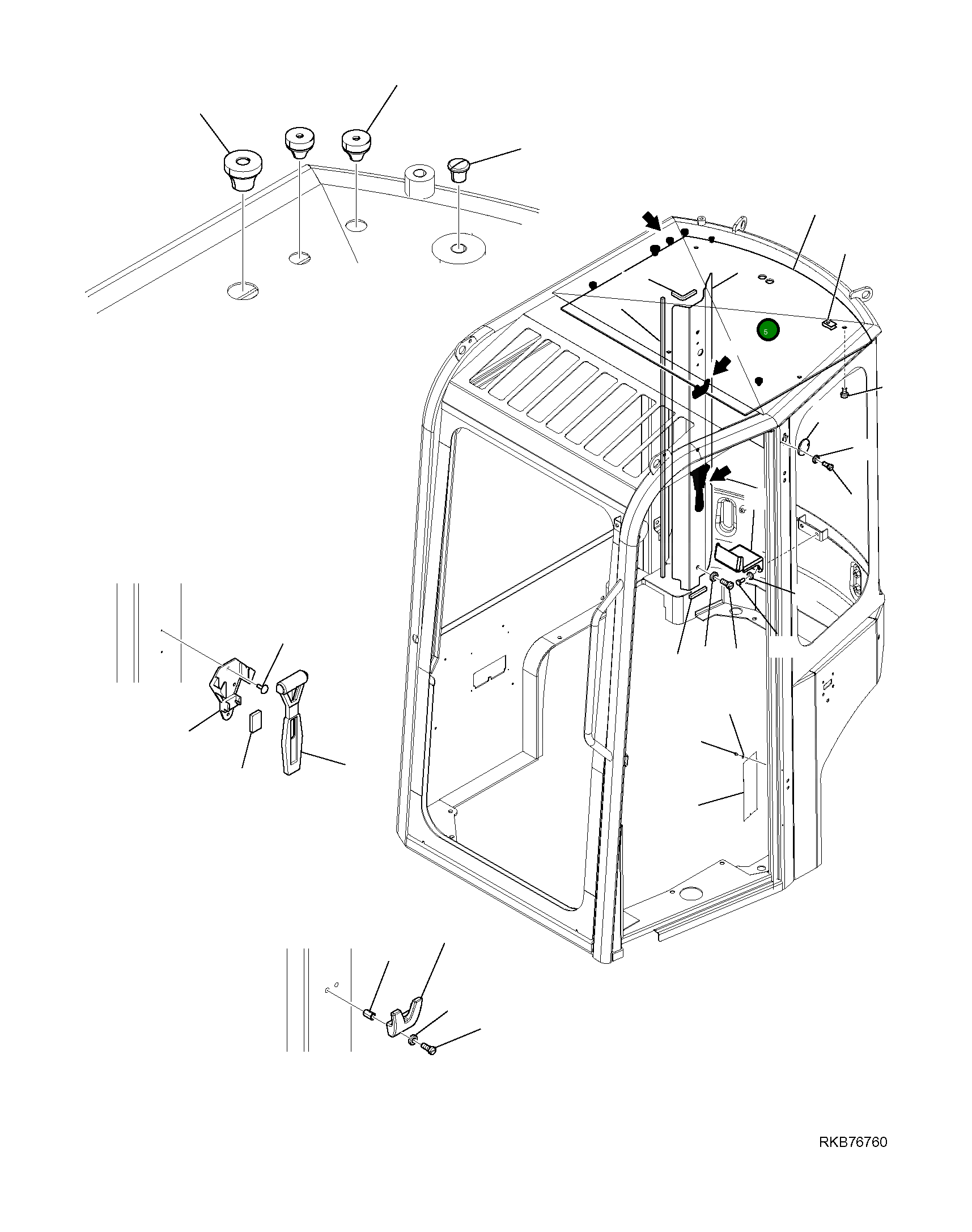 5

RKB76760