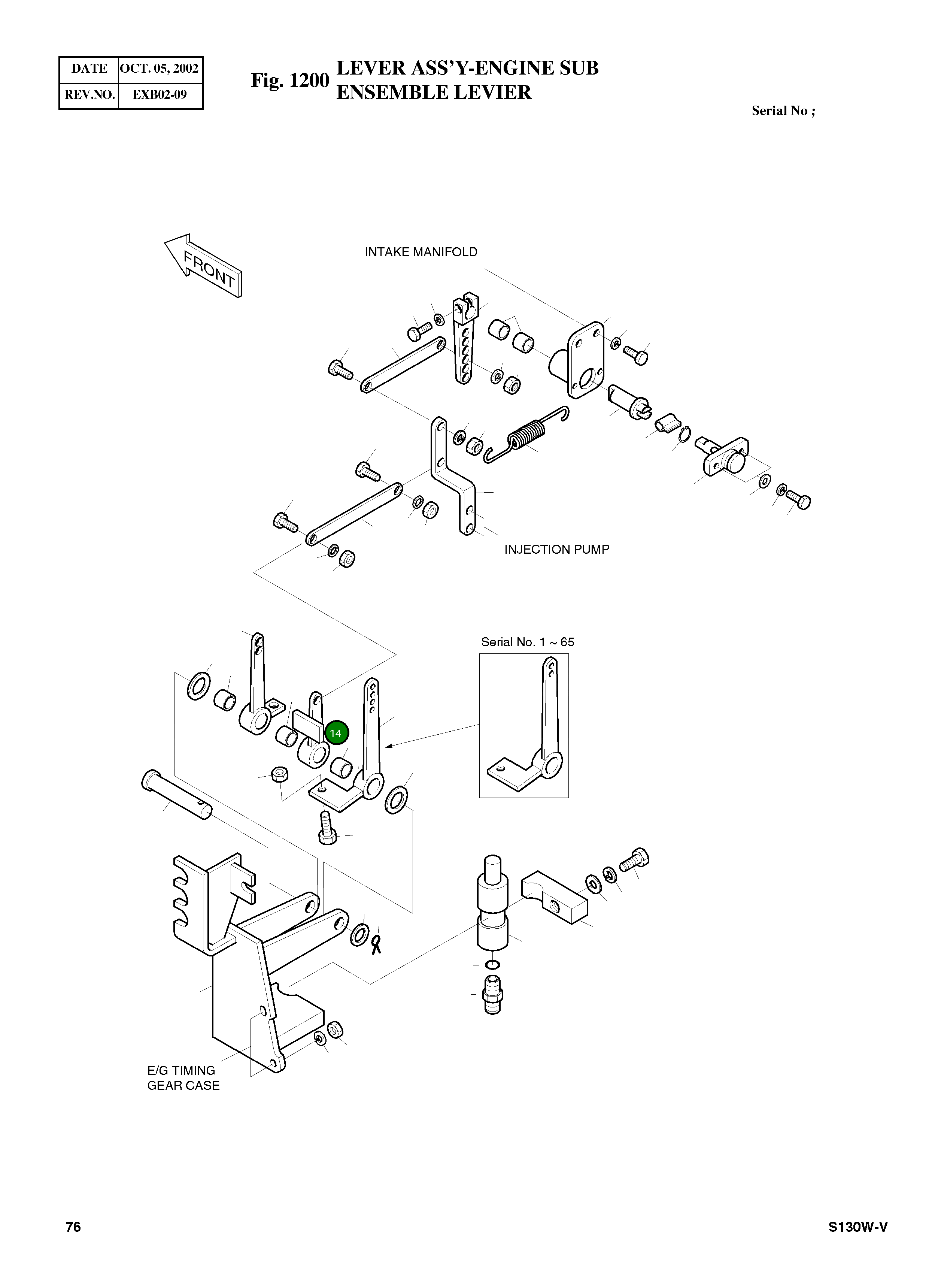 | DATE | OCT. 05, 2002 |
|---|---|
| REV.NO. | EXB02-09 |

Fig. 1200 LEVER ASS'Y-ENGINE SUB
ENSEMBLE LEVIER

Serial No ;

FRONT

INTAKE MANIFOLD

INJECTION PUMP

Serial No. 1 ~ 65

14

E/G TIMING GEAR CASE

76

S130W-V