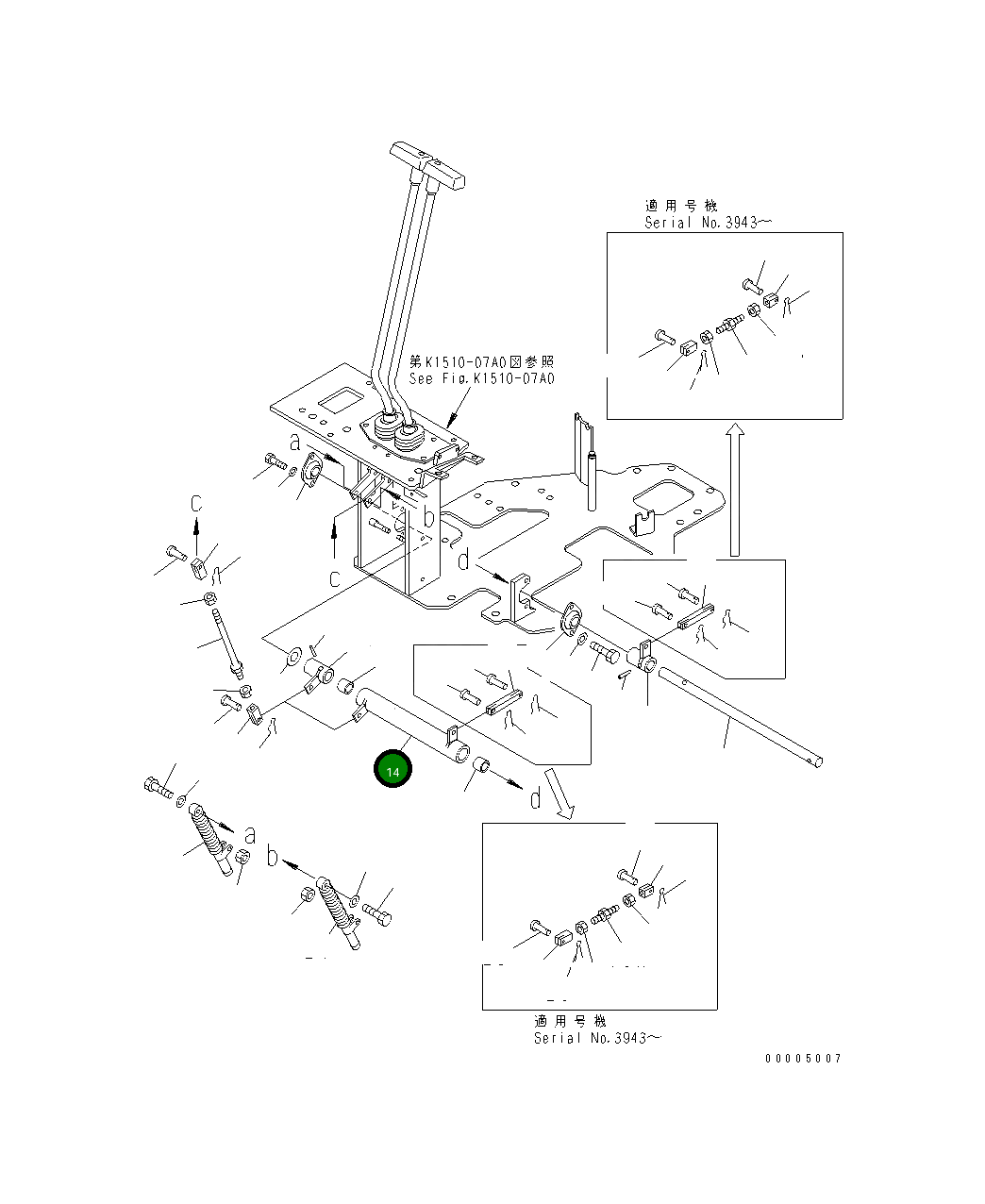 適用号機
Serial No.3943～

第K1510-07A0図参照
See Fig.K1510-07A0

a

b

c

c

d

14

d

a

b

適用号機
Serial No.3943～

00005007