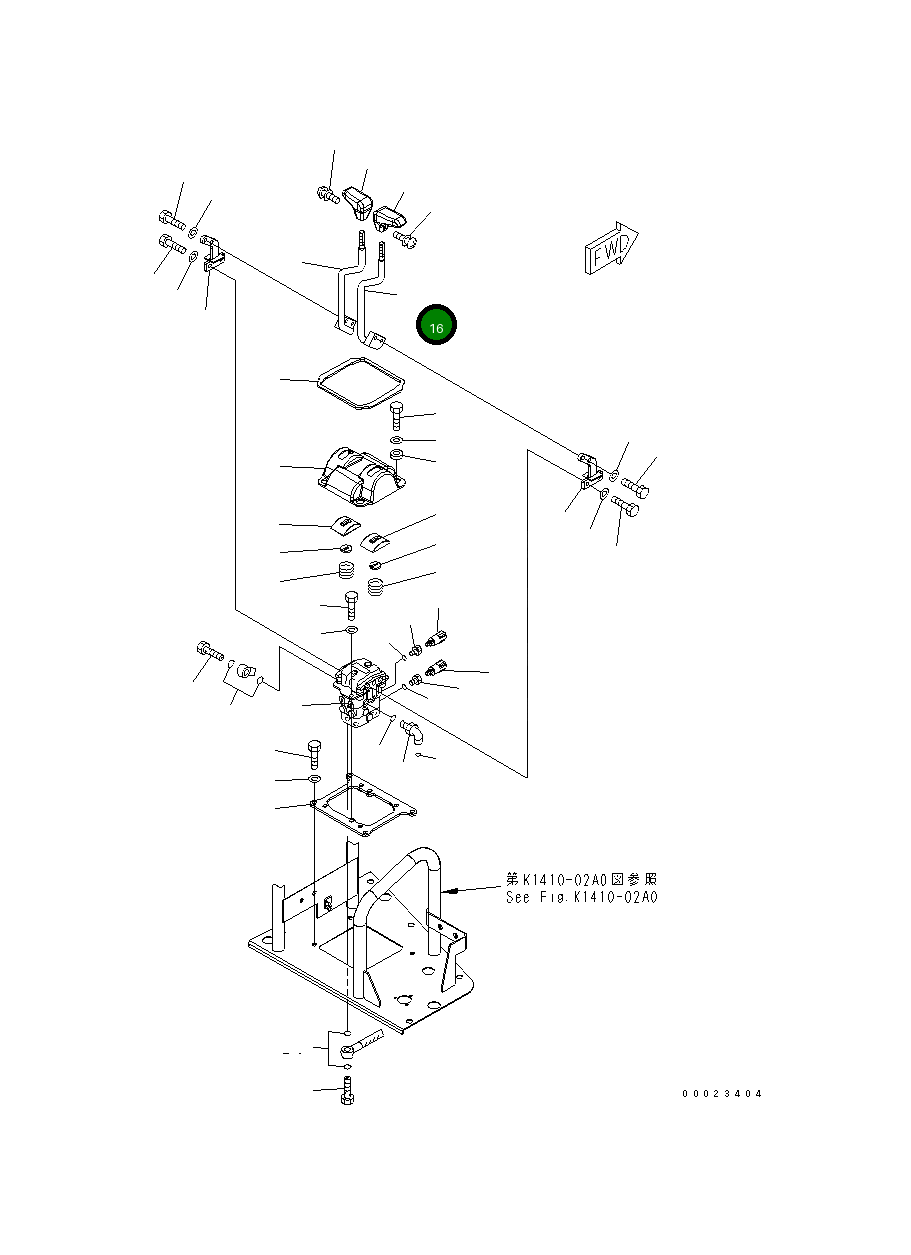 FWD

16

第K1410-02A0図参照
See Fig.K1410-02A0

00023404