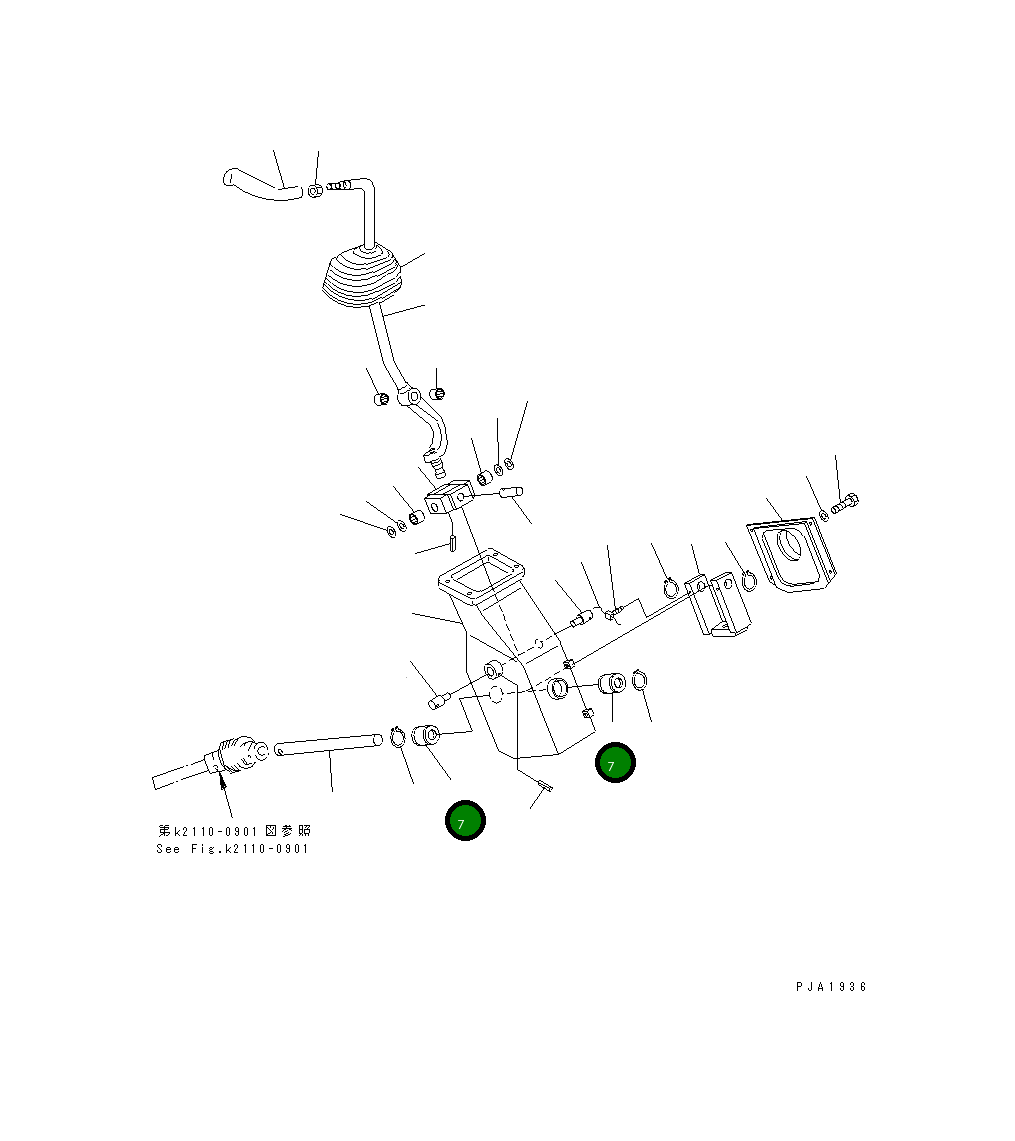 7

7

第k2110-0901図参照
See Fig.k2110-0901

PJA1936