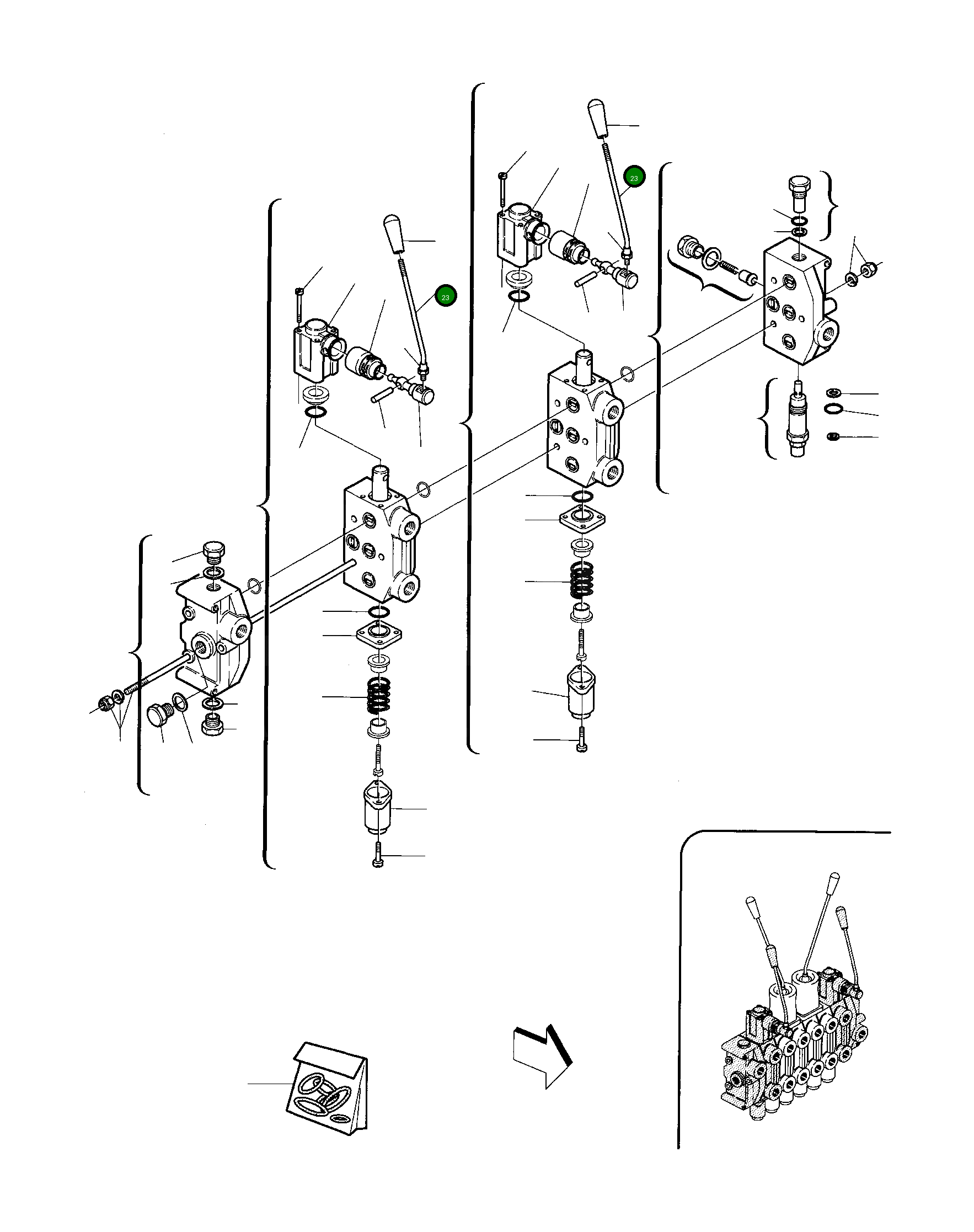 23

23