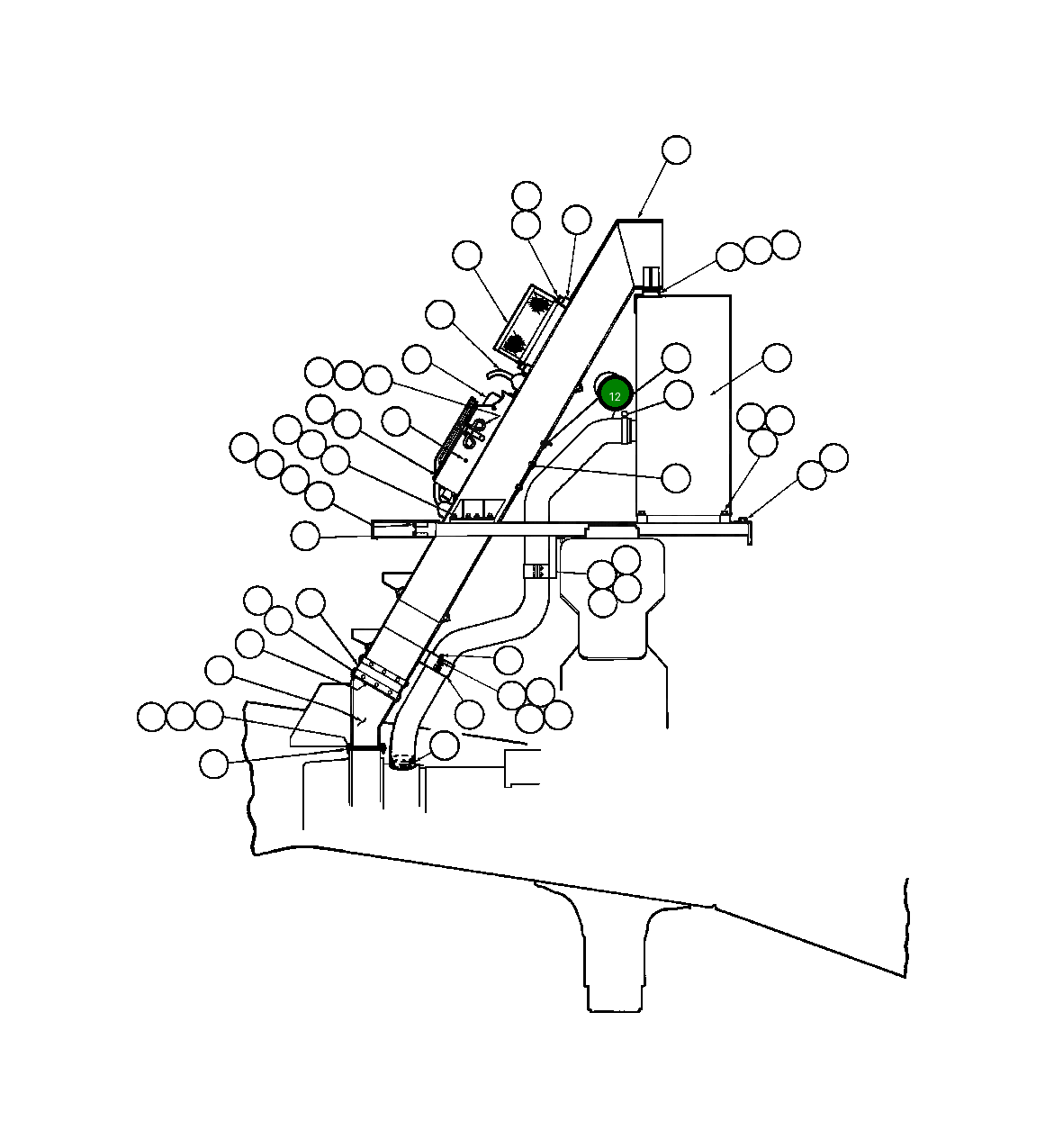 12