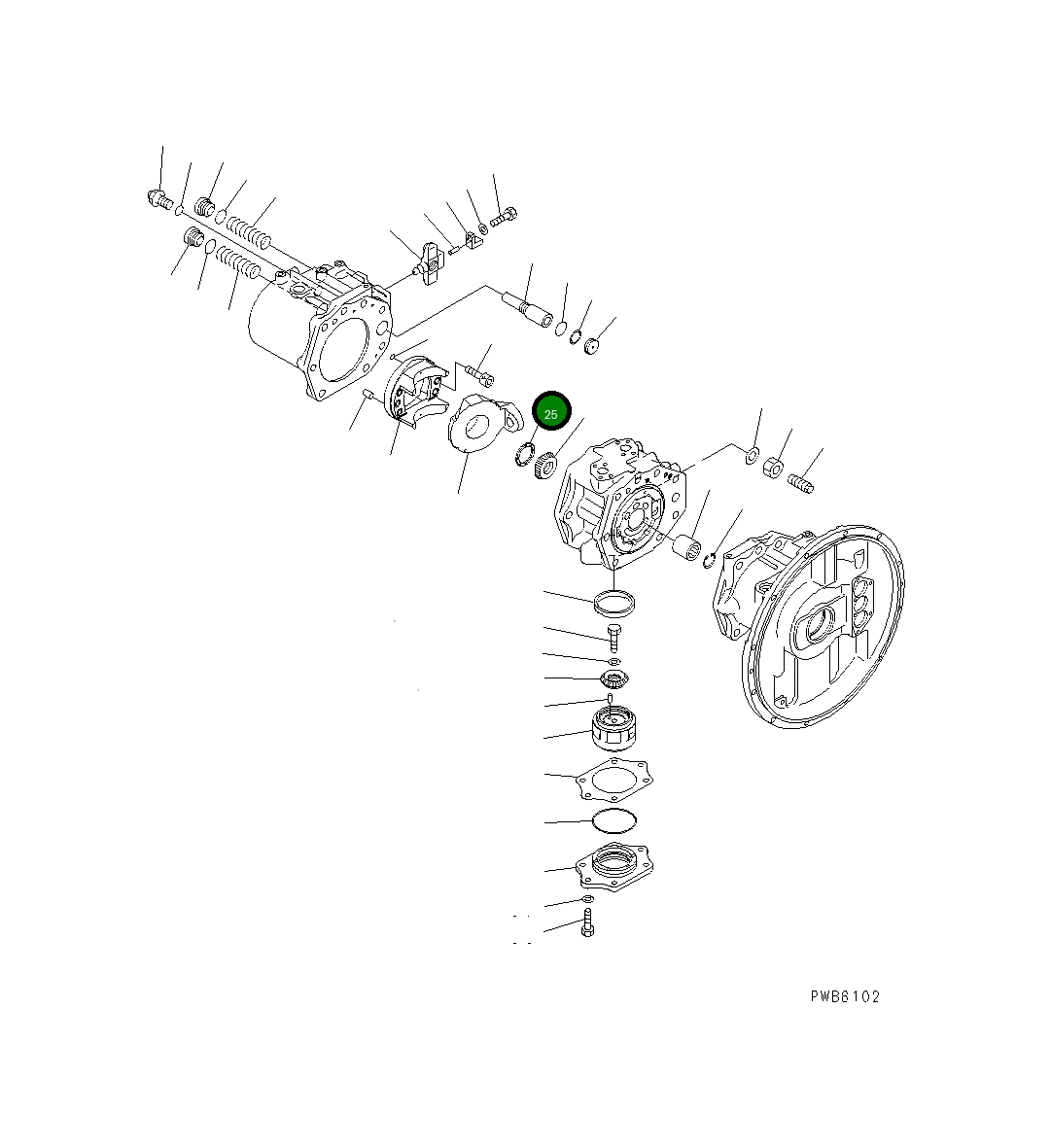 25

PWB6102