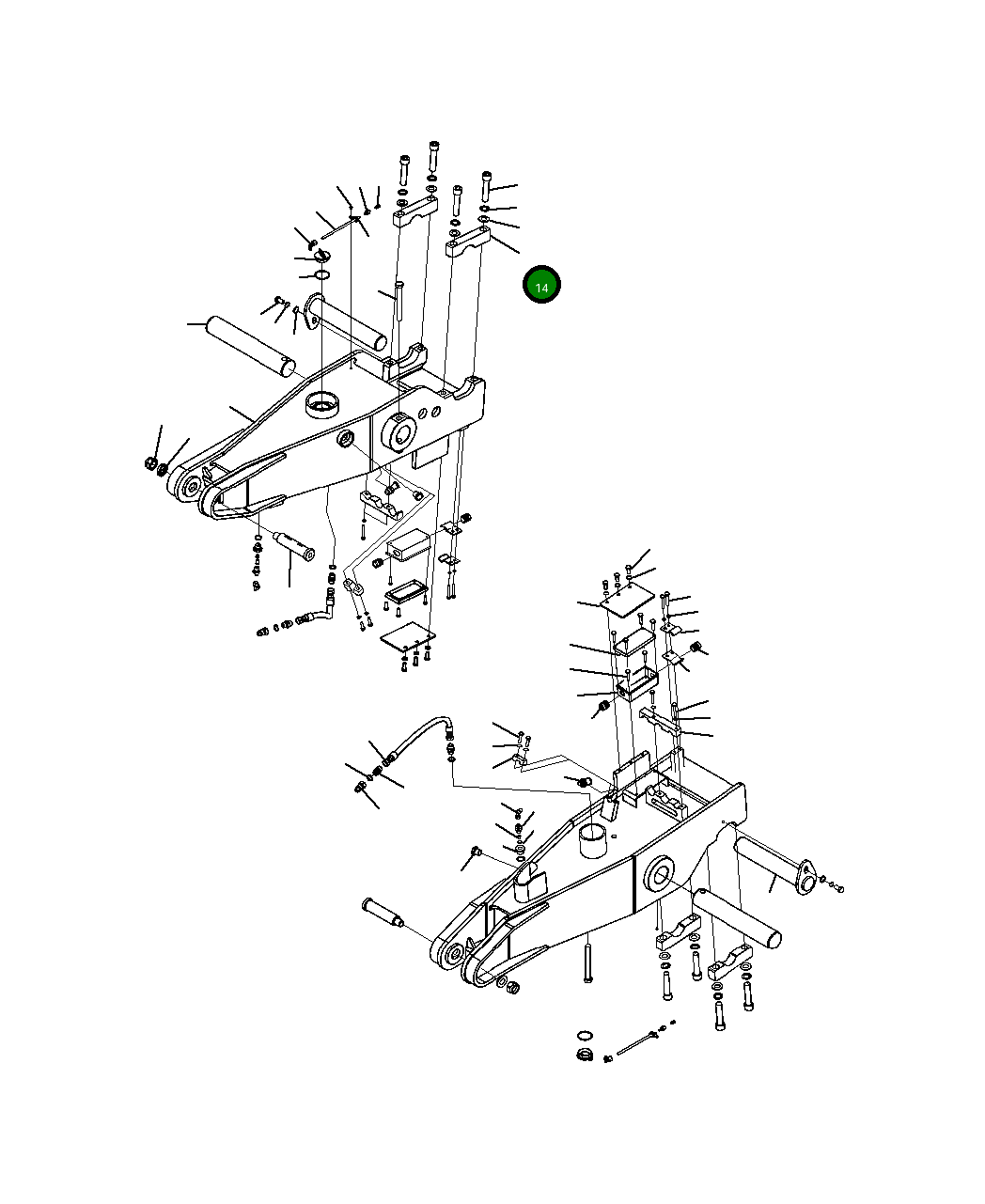 14