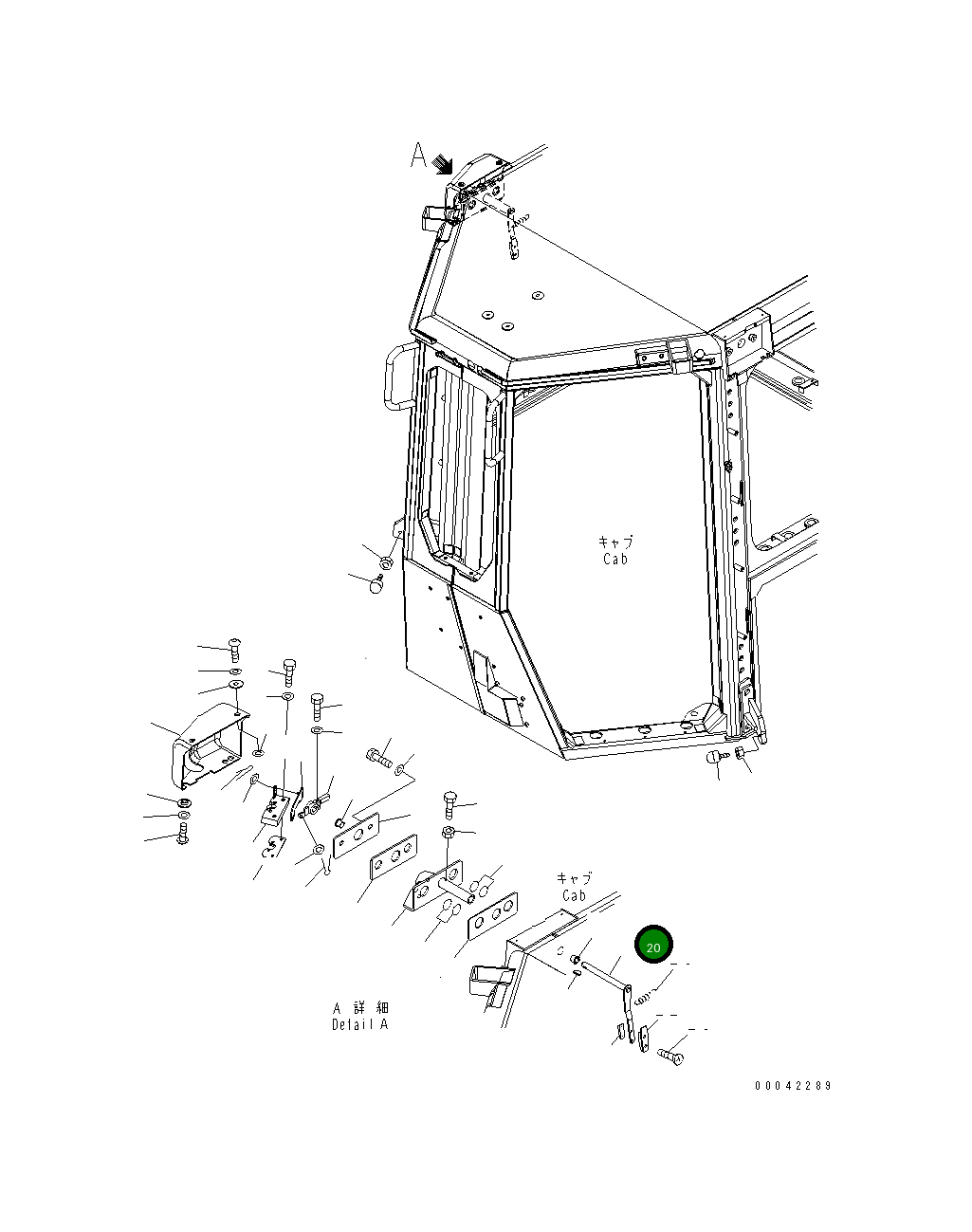 A

キャブ
Cab

キャブ
Cab

20

A 詳細
Detail A

00042289