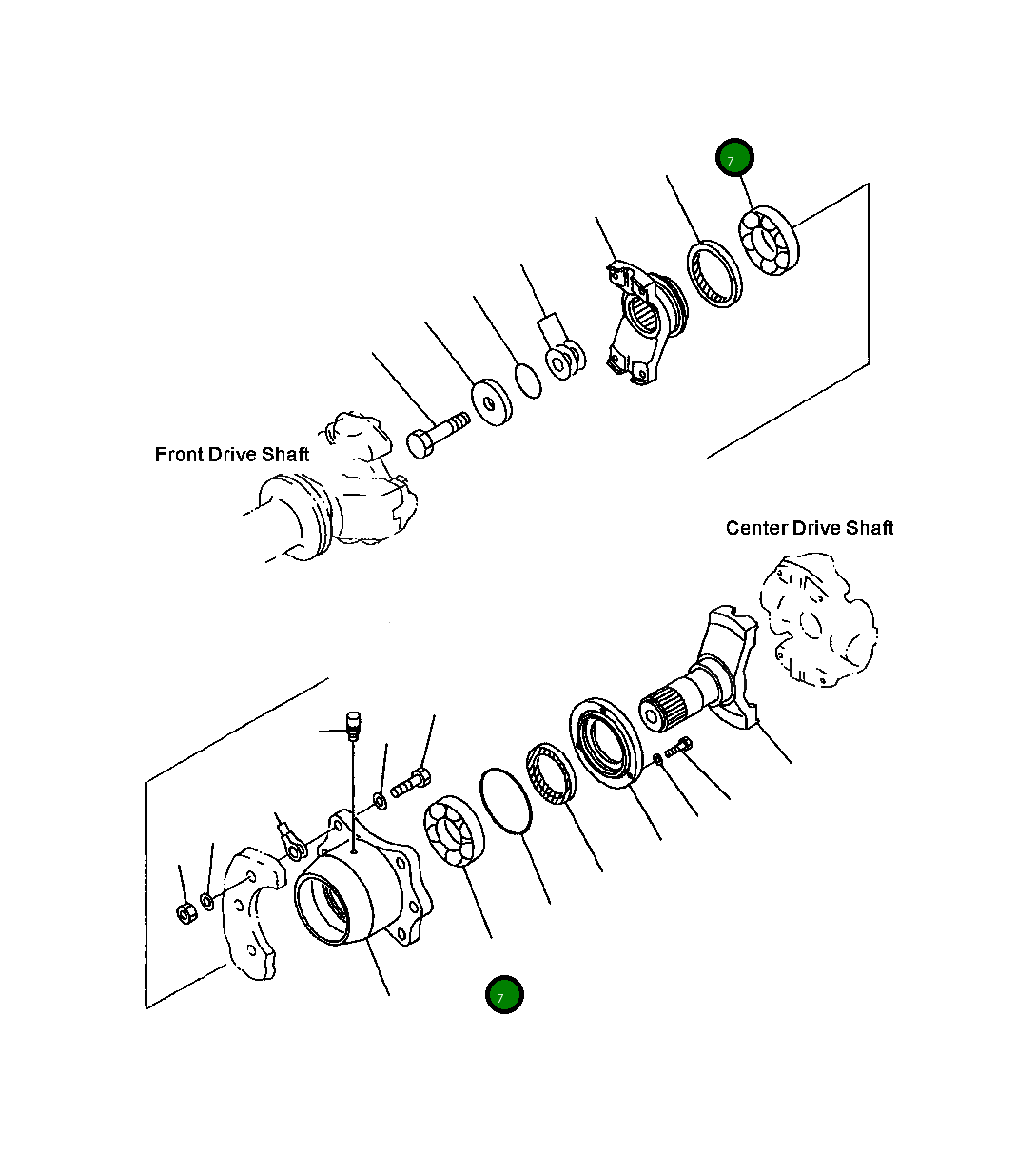 7

Front Drive Shaft

Center Drive Shaft

7