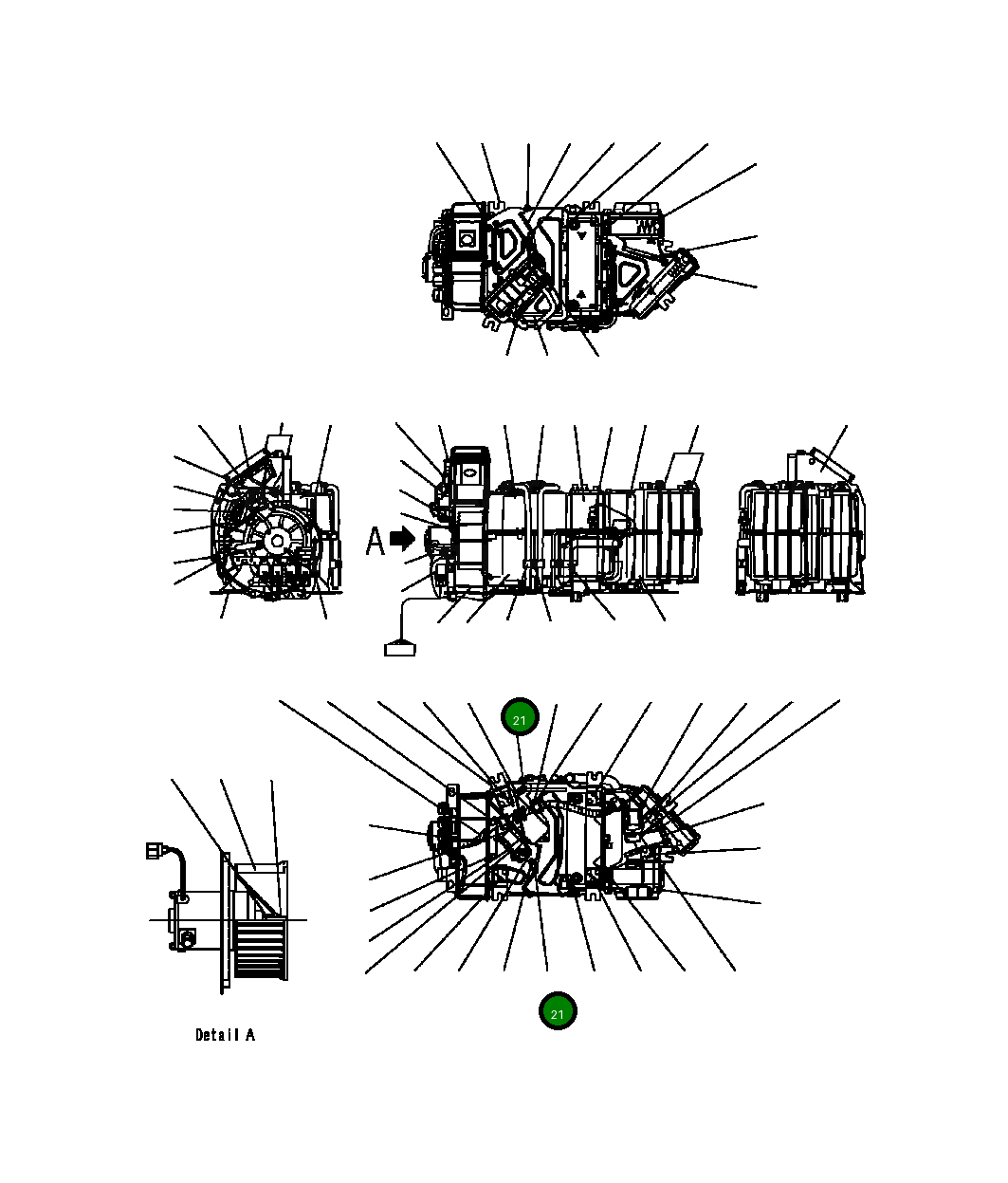 A

21

21

Detail A