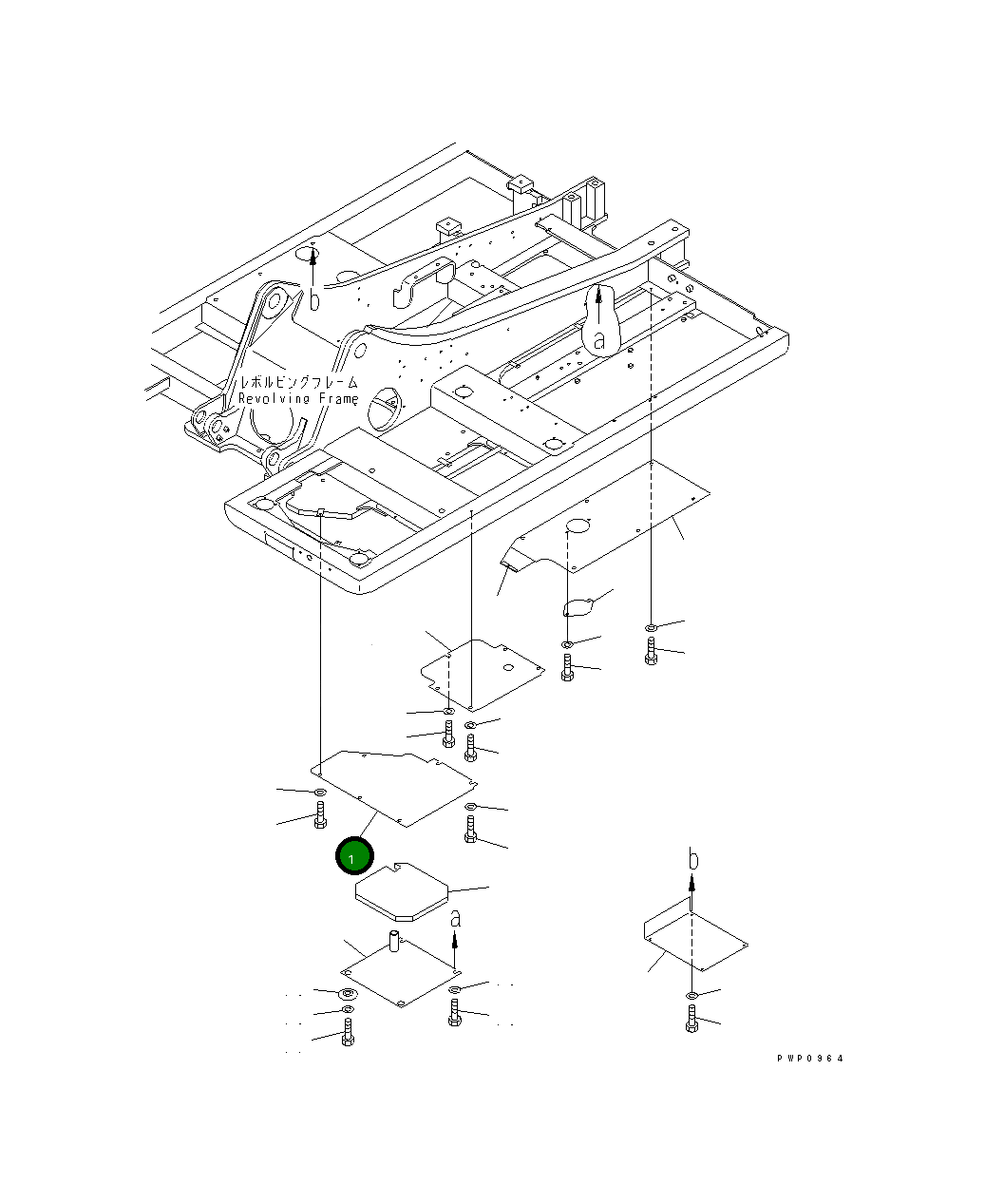 b
a
レボルビングフレーム
Revolving Frame
1
a
b
PWP0964