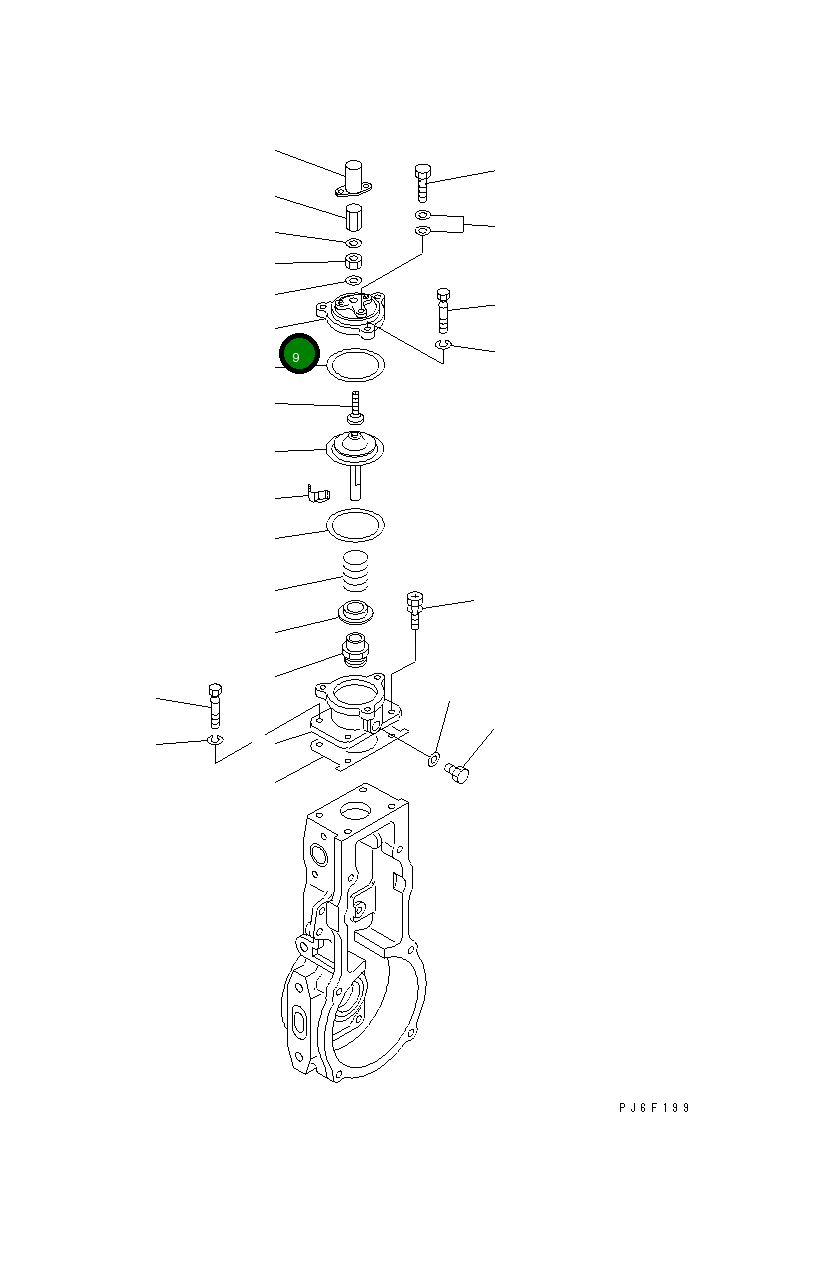 9

PJ6F199