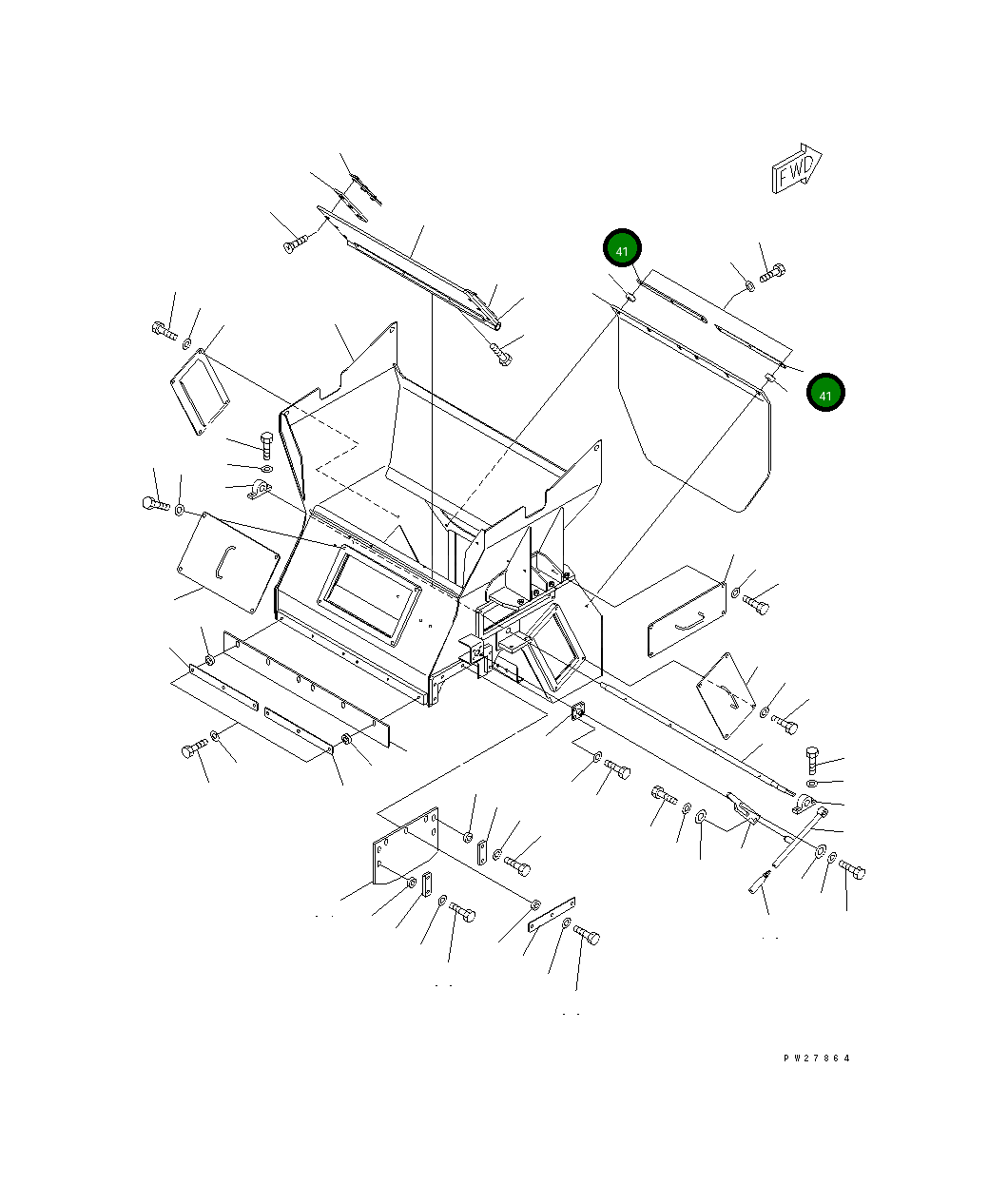 FWD

41

41

PW27864