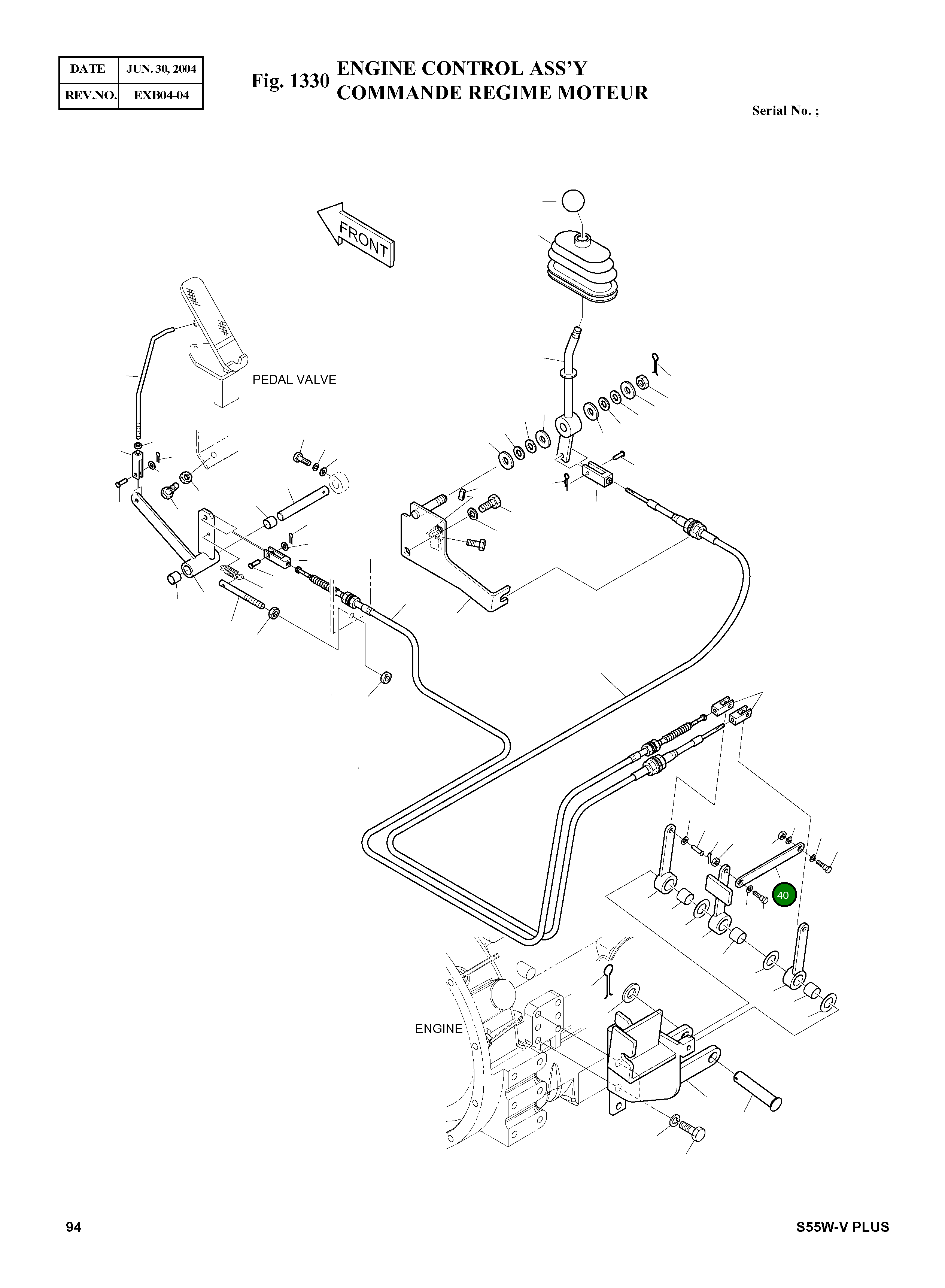 | DATE | JUN. 30, 2004 |
|---|---|
| REV.NO. | EXB04-04 |

Fig. 1330 ENGINE CONTROL ASS'Y
COMMANDE REGIME MOTEUR

Serial No. ;

FRONT

PEDAL VALVE

40

ENGINE

94

S55W-V PLUS