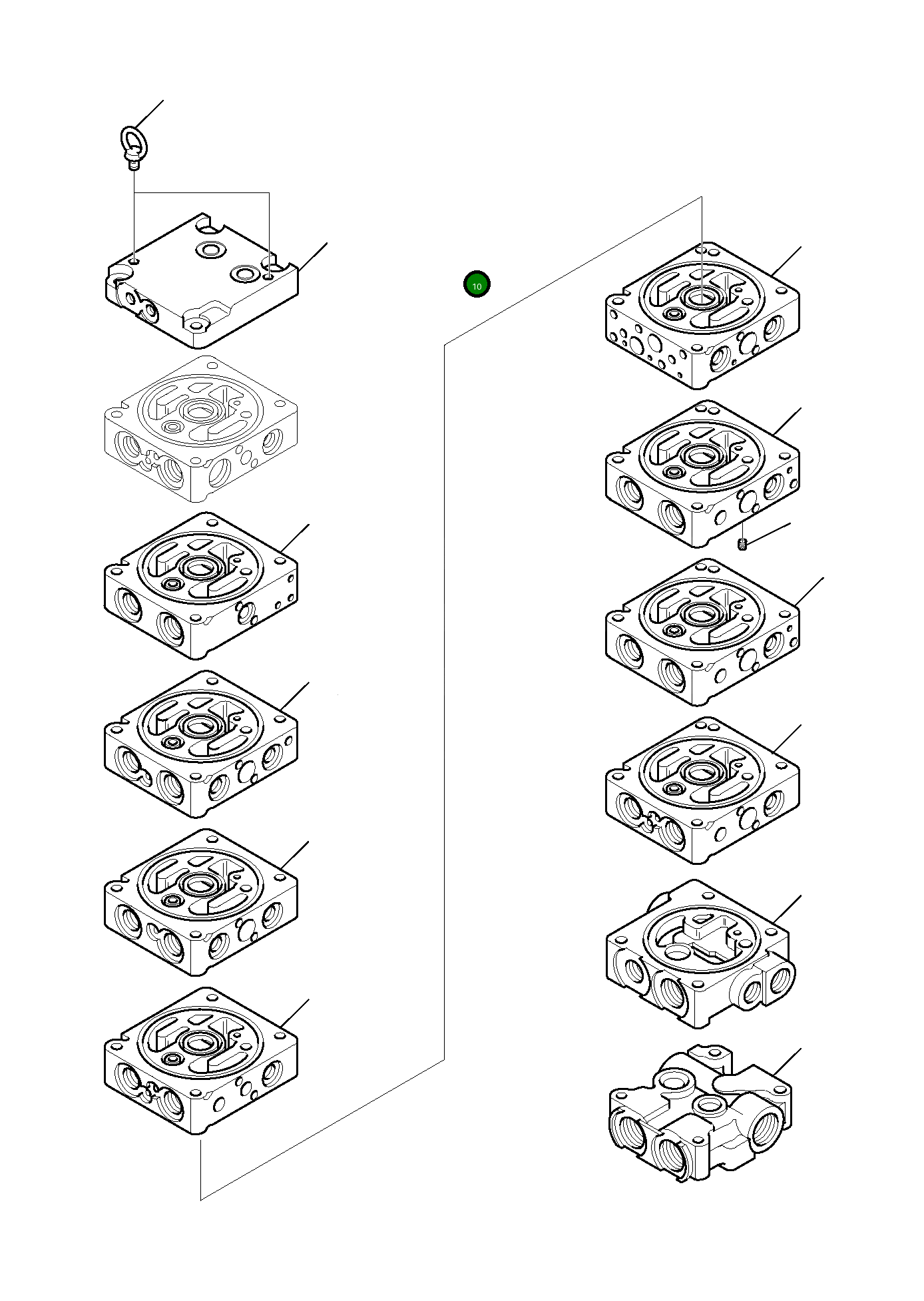 10