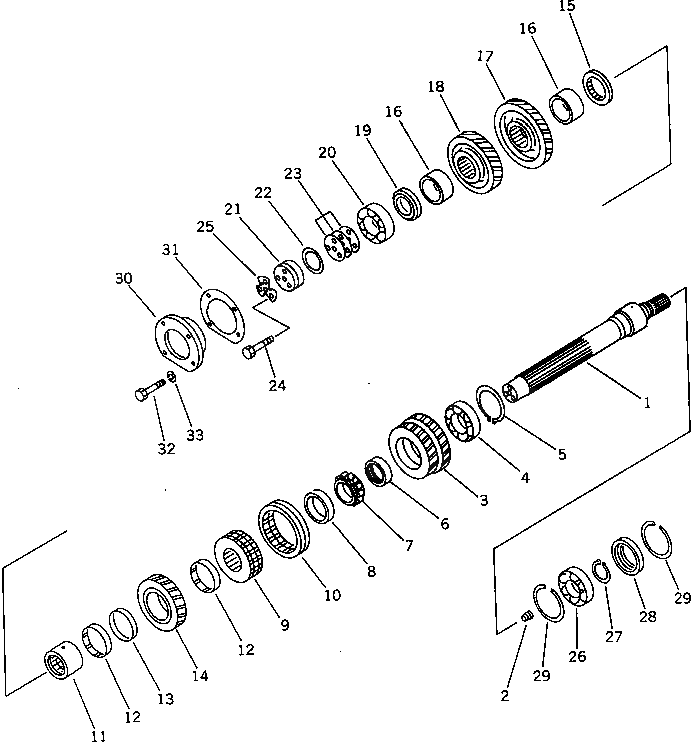 15
16
17
18
16
19
20
23
22
21
25
31
30
24
32
33
1
5
4
3
6
7
8
10
9
12
14
13
12
11
29
28
27
26
29
2