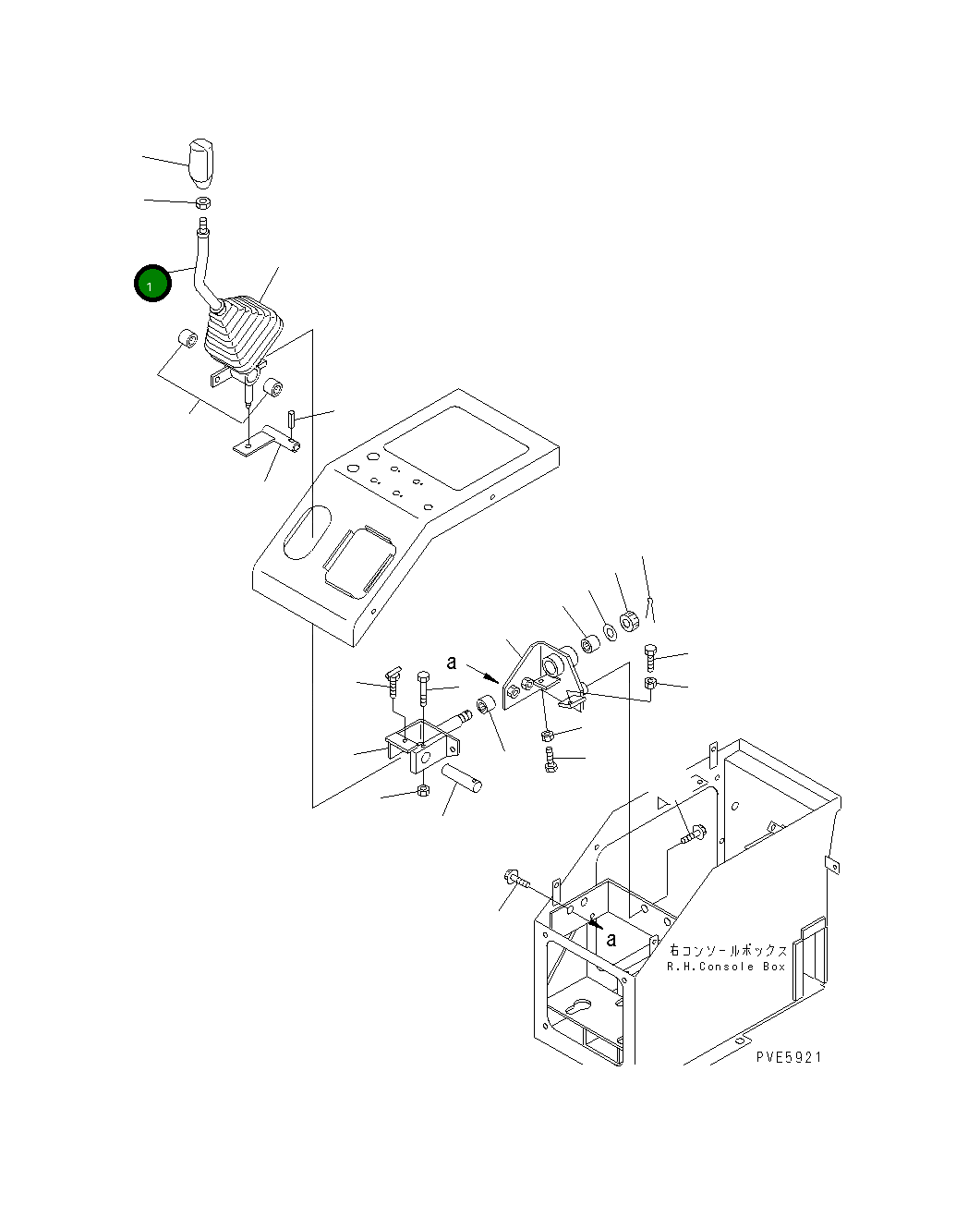 1

a

a

右コンソールボックス
R.H.Console Box

PVE5921