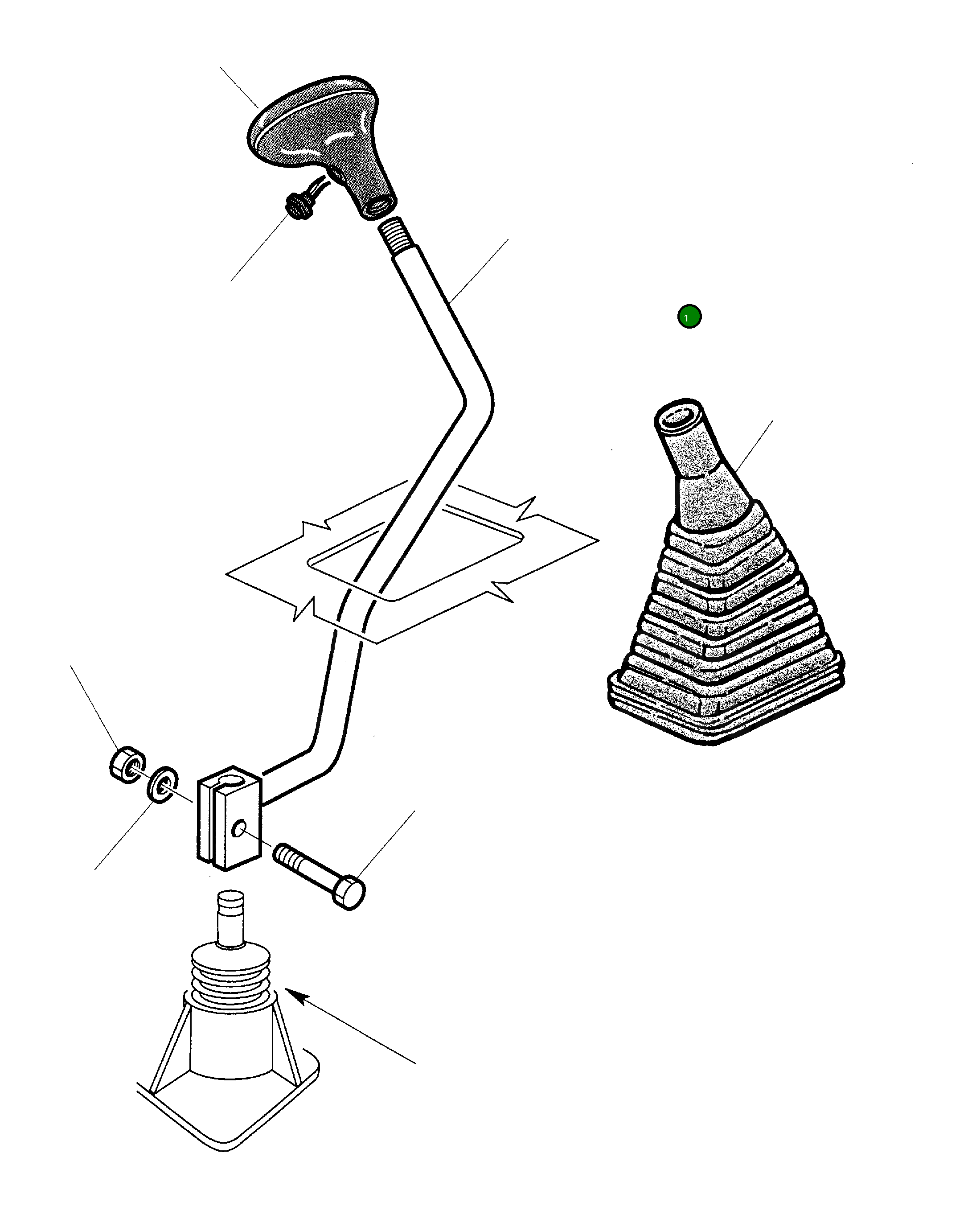 1