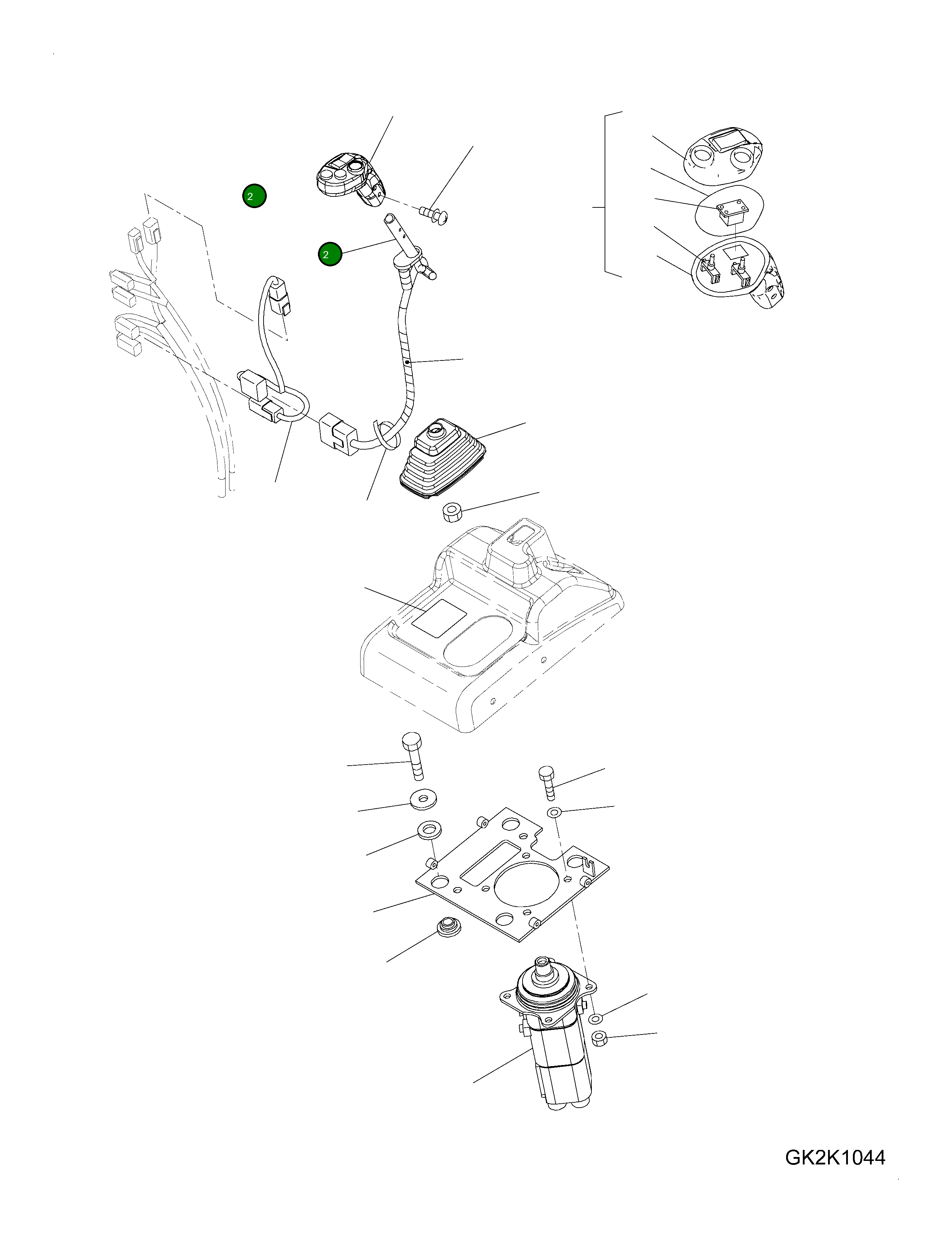 2

2

GK2K1044