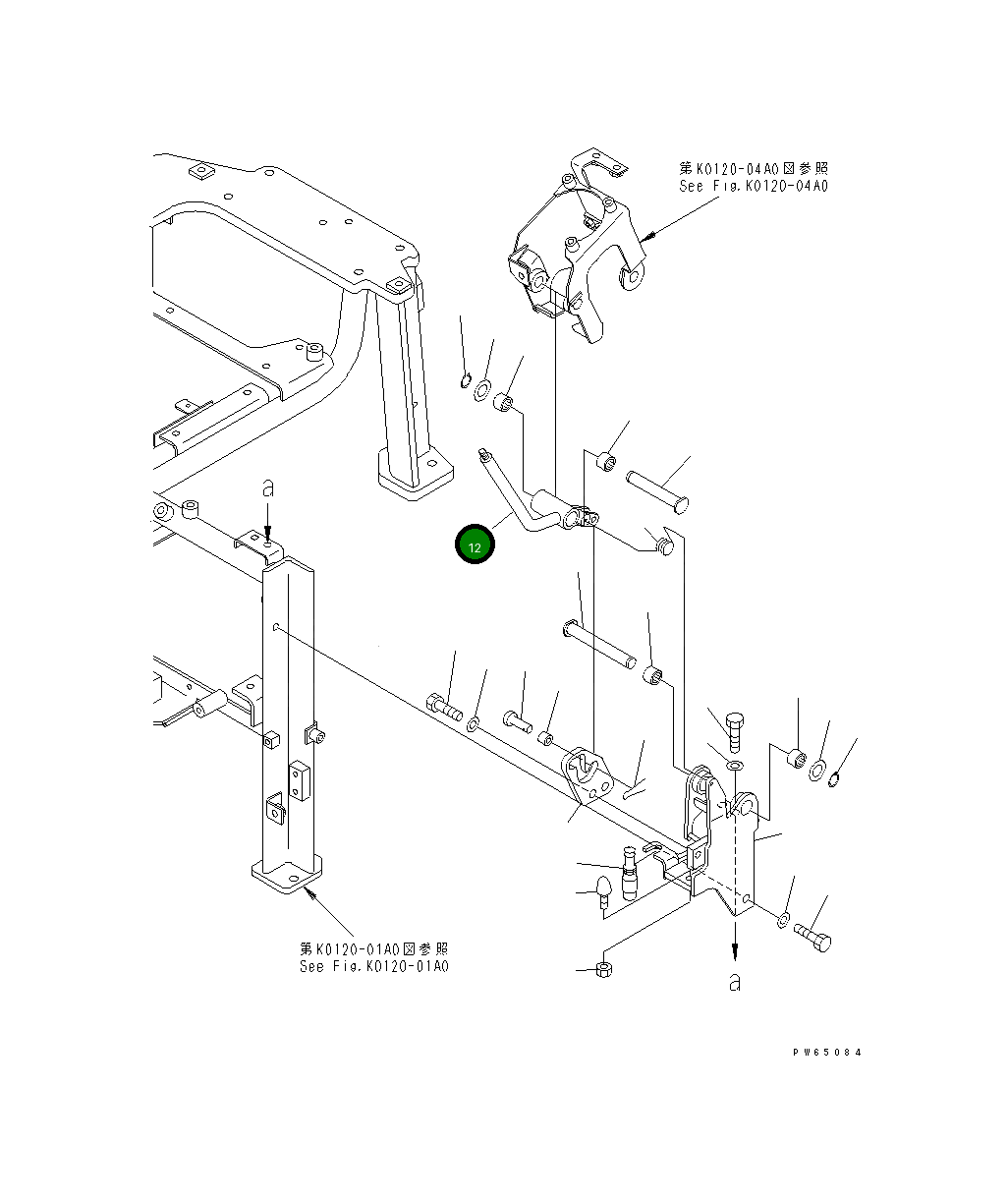 第K0120-04A0図参照
See Fig.K0120-04A0

a

12

第K0120-01A0図参照
See Fig.K0120-01A0

a

PW65084