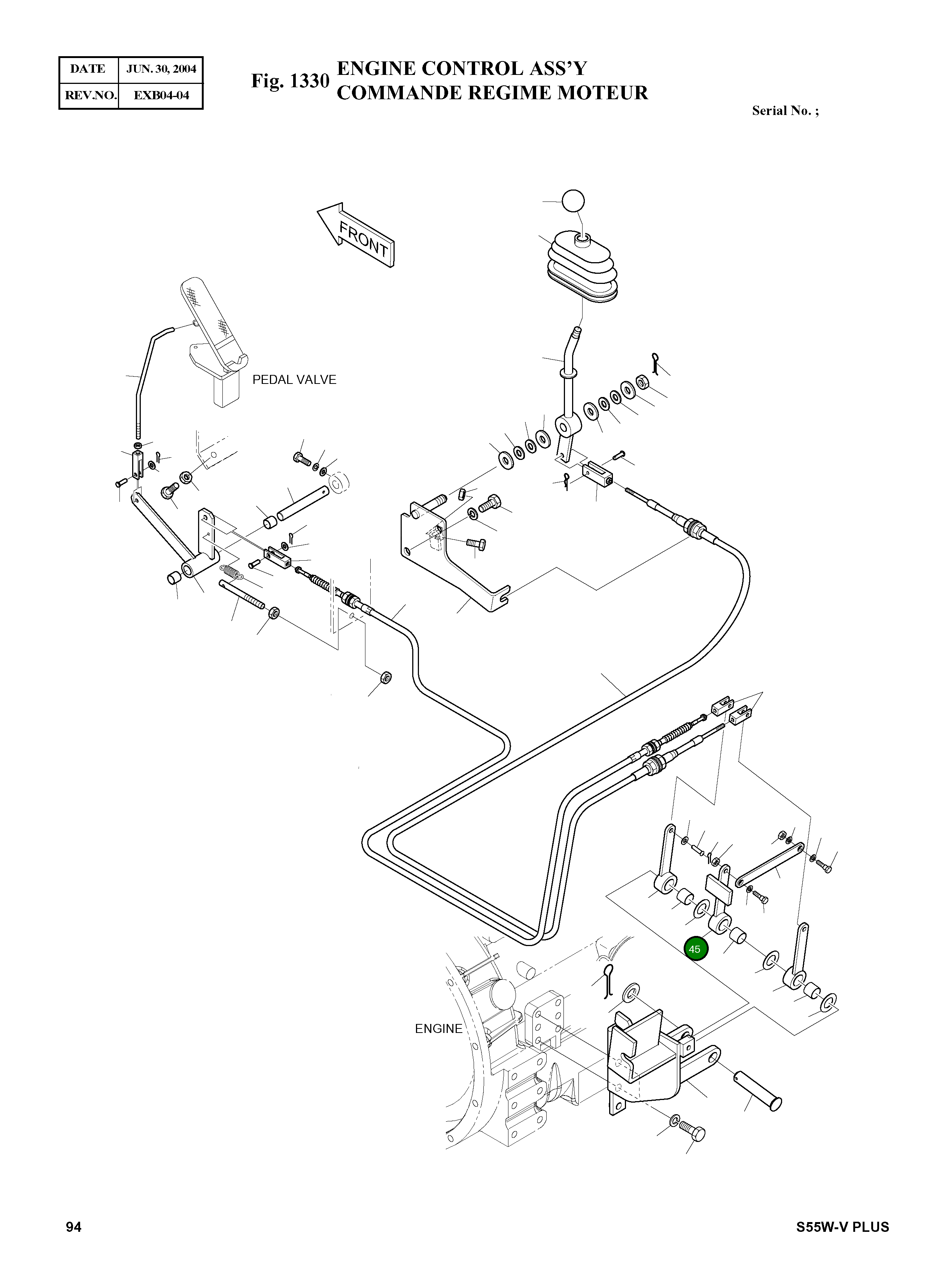 | DATE | JUN. 30, 2004 |
|---|---|
| REV.NO. | EXB04-04 |

Fig. 1330 ENGINE CONTROL ASS'Y
COMMANDE REGIME MOTEUR

Serial No. ;

FRONT

PEDAL VALVE

45

ENGINE

94

S55W-V PLUS