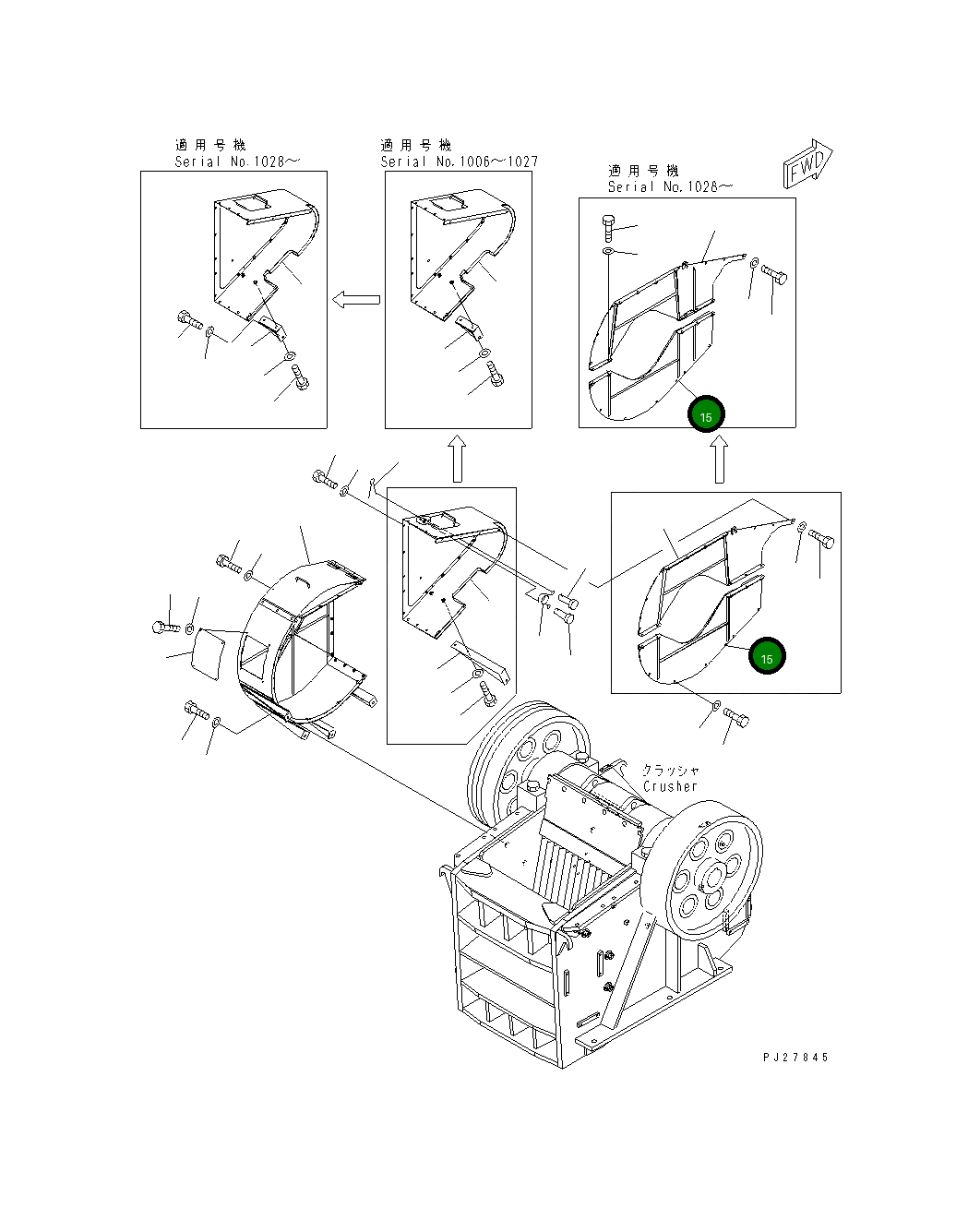 適用号機
Serial No.1028～

適用号機
Serial No.1006～1027

適用号機
Serial No.1028～

FWD

15

15

クラッシャ
Crusher

PJ27845