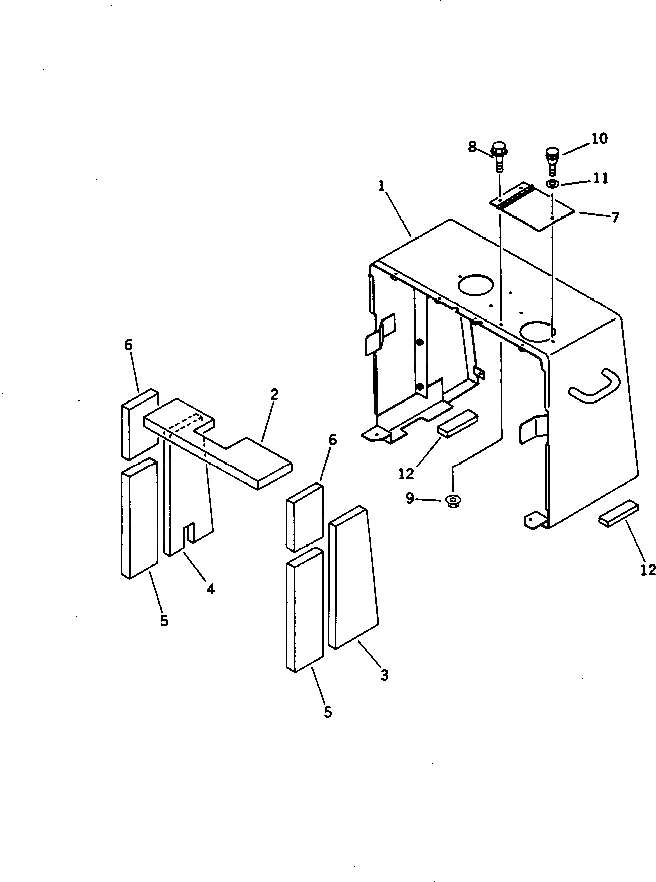 8
10
11
1
7
6
2
6
12
9
12
4
5
3
5