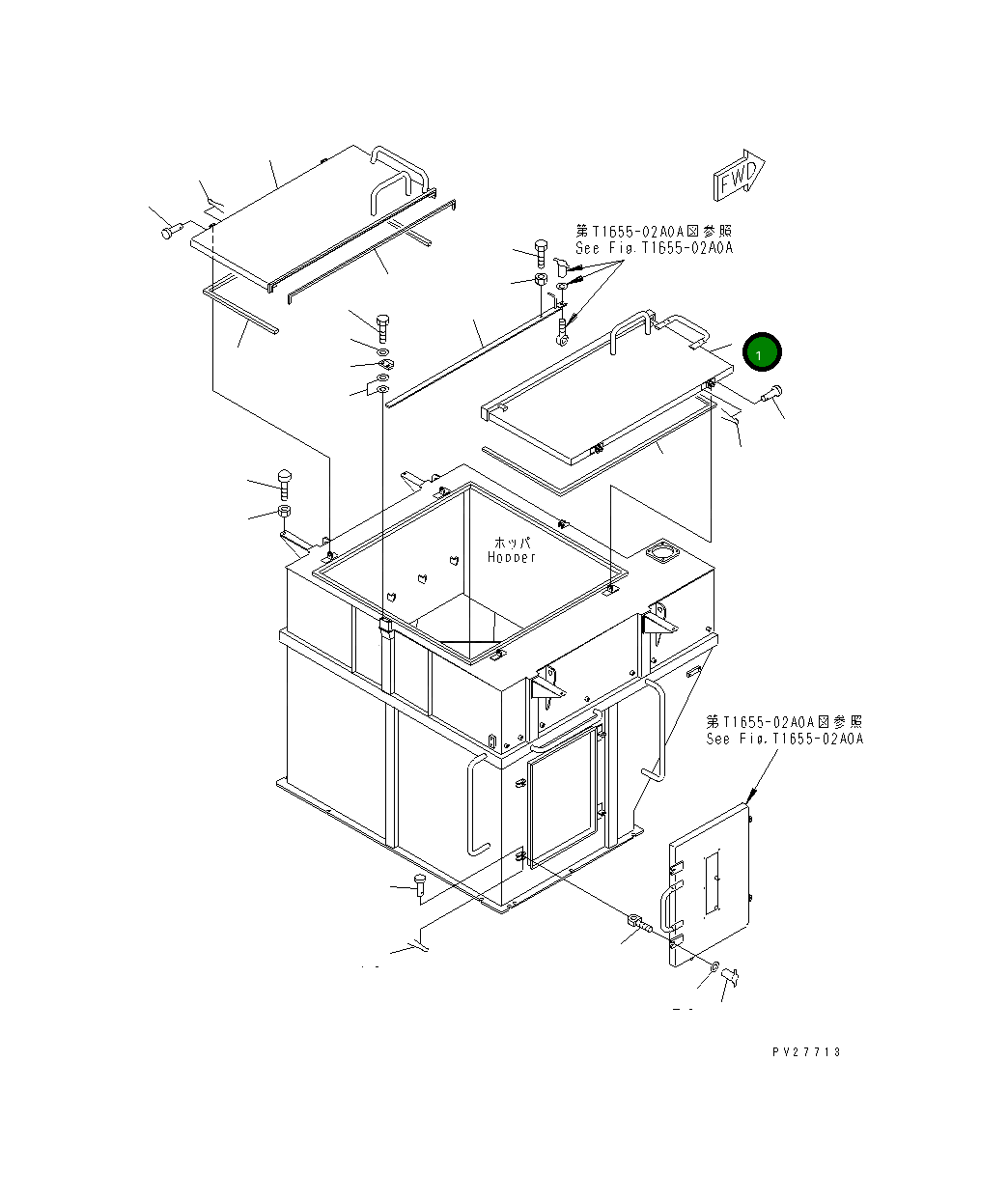 FWD

第T1655-02A0A図参照
See Fig.T1655-02A0A

1

ホッパ
Hopper

第T1655-02A0A図参照
See Fig.T1655-02A0A

PV27713