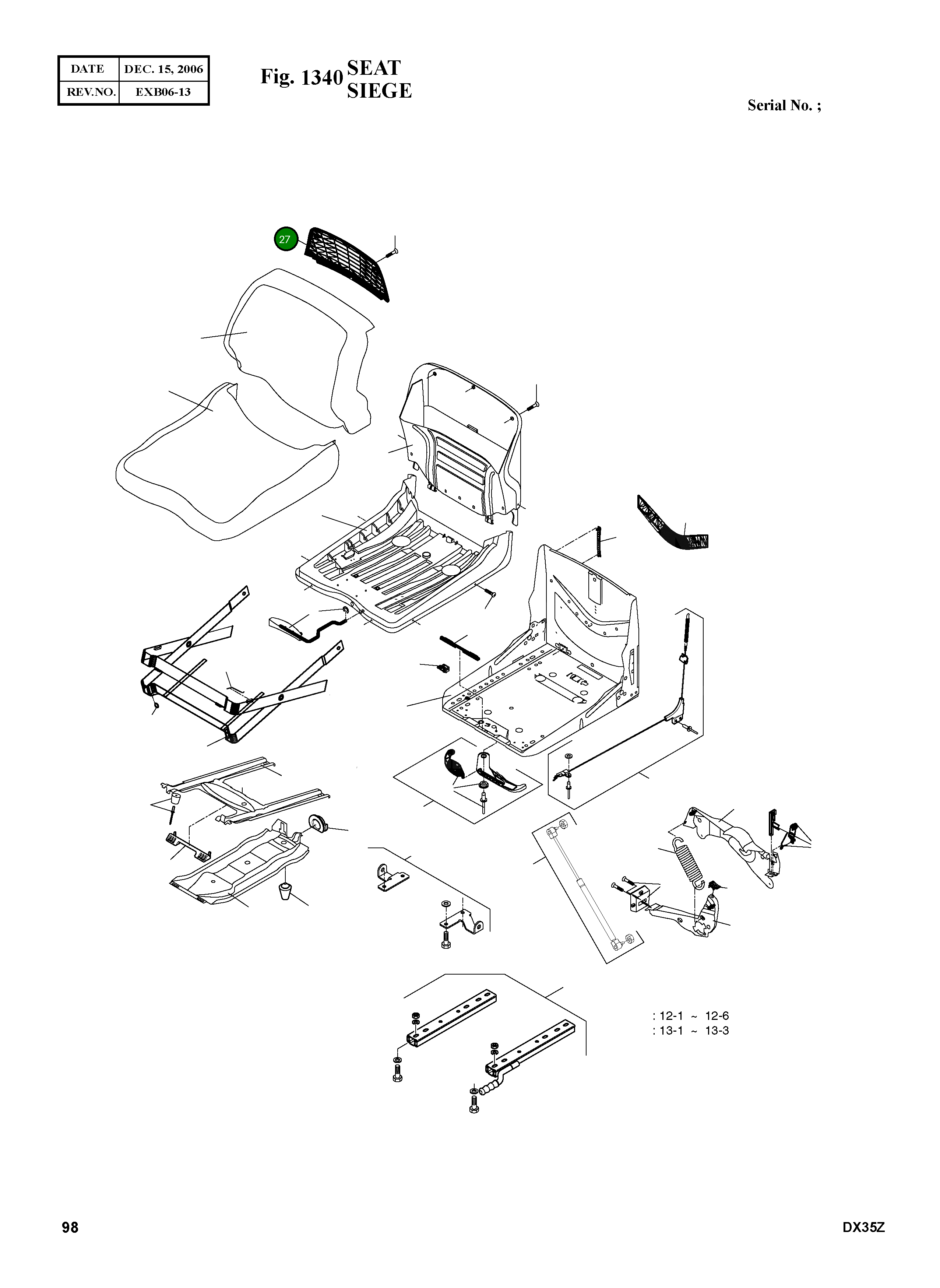 | DATE | DEC. 15, 2006 |
|---|---|
| REV.NO. | EXB06-13 |

Fig. 1340 SEAT
SIEGE

Serial No. ;

27

: 12-1 ~ 12-6
: 13-1 ~ 13-3

98

DX35Z