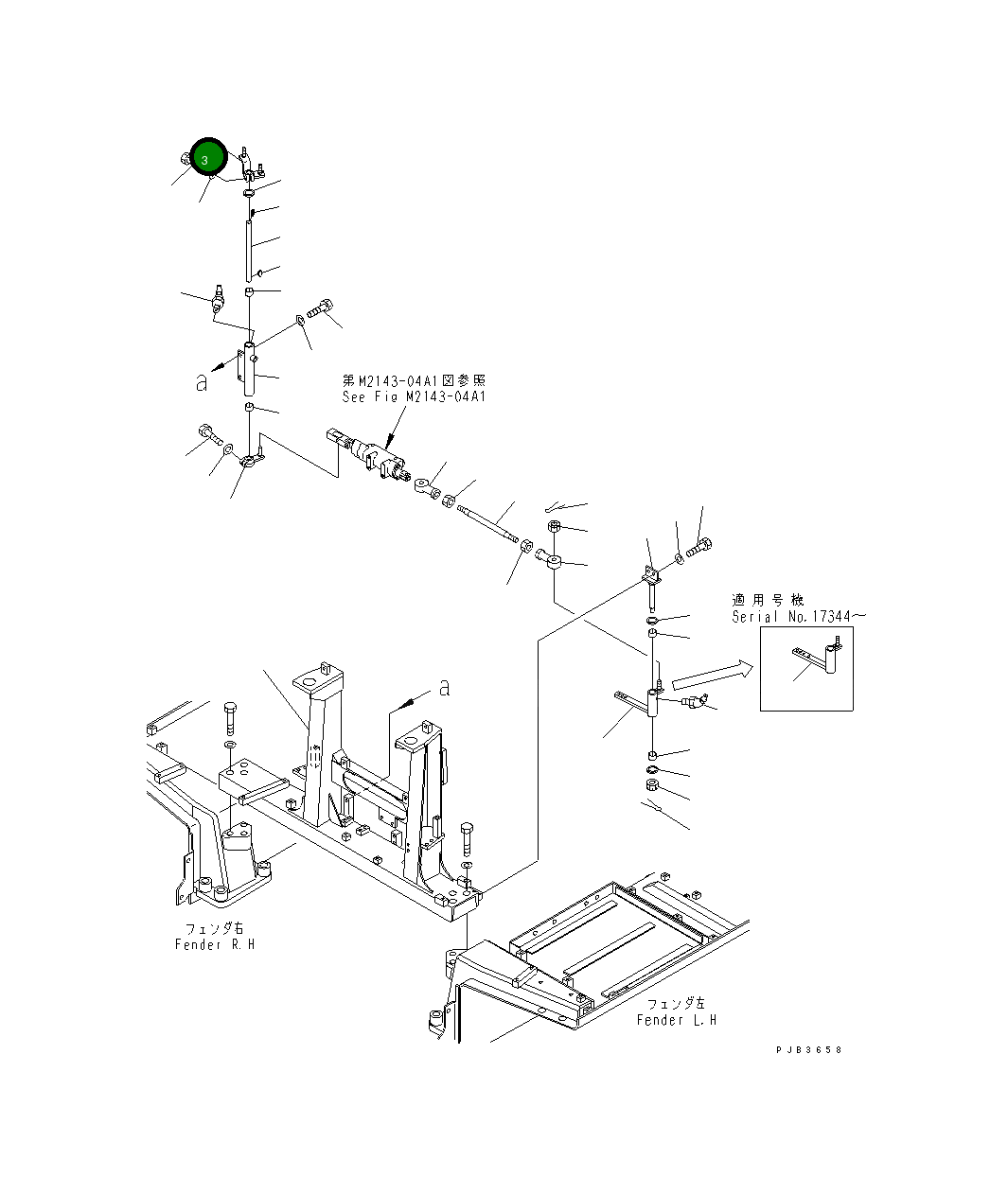 3

a

第M2143-04A1図参照
See Fig M2143-04A1

適用号機
Serial No.17344～

a

フェンダ右
Fender R.H

フェンダ左
Fender L.H

PJB3658