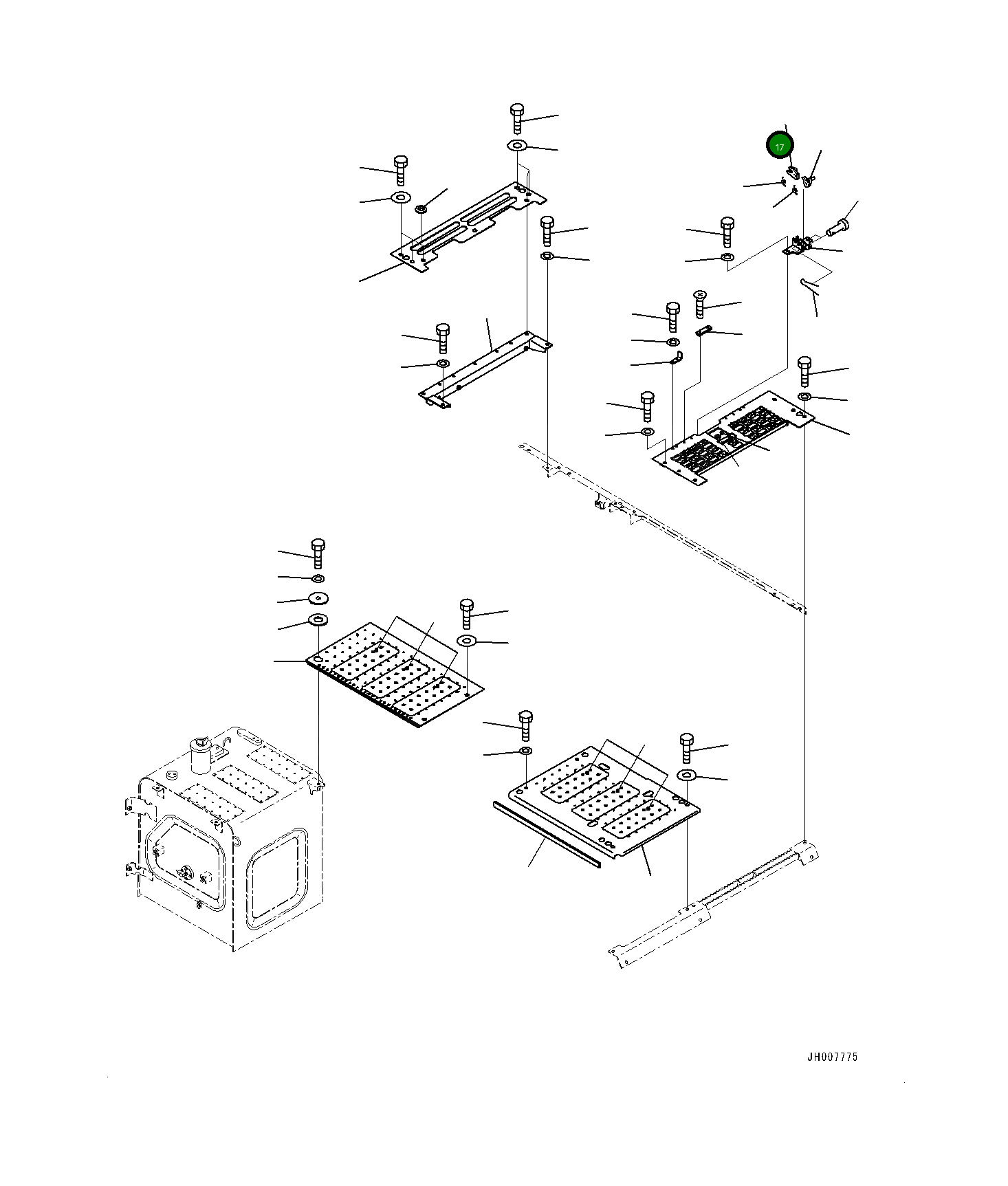 17

JH007775