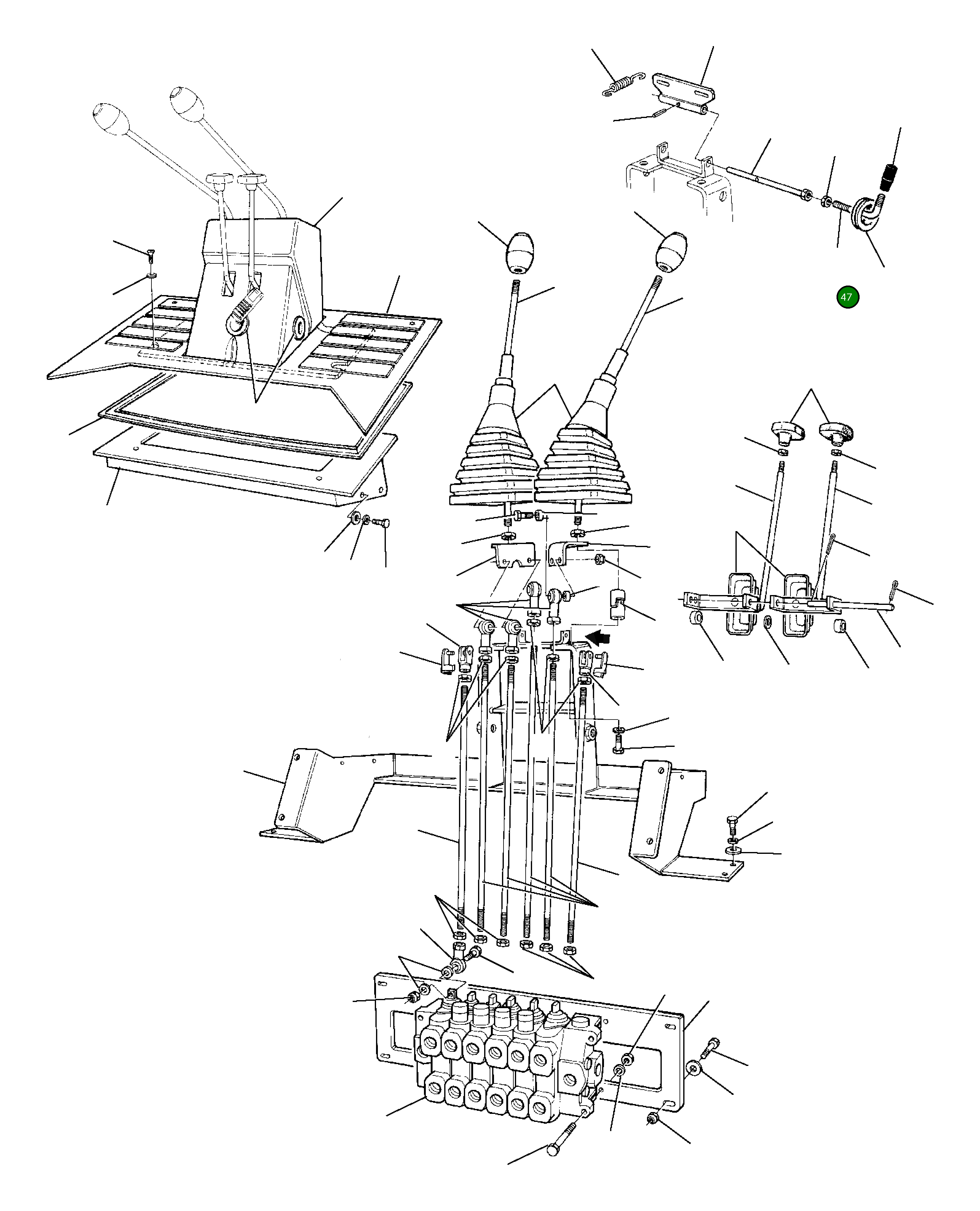 47