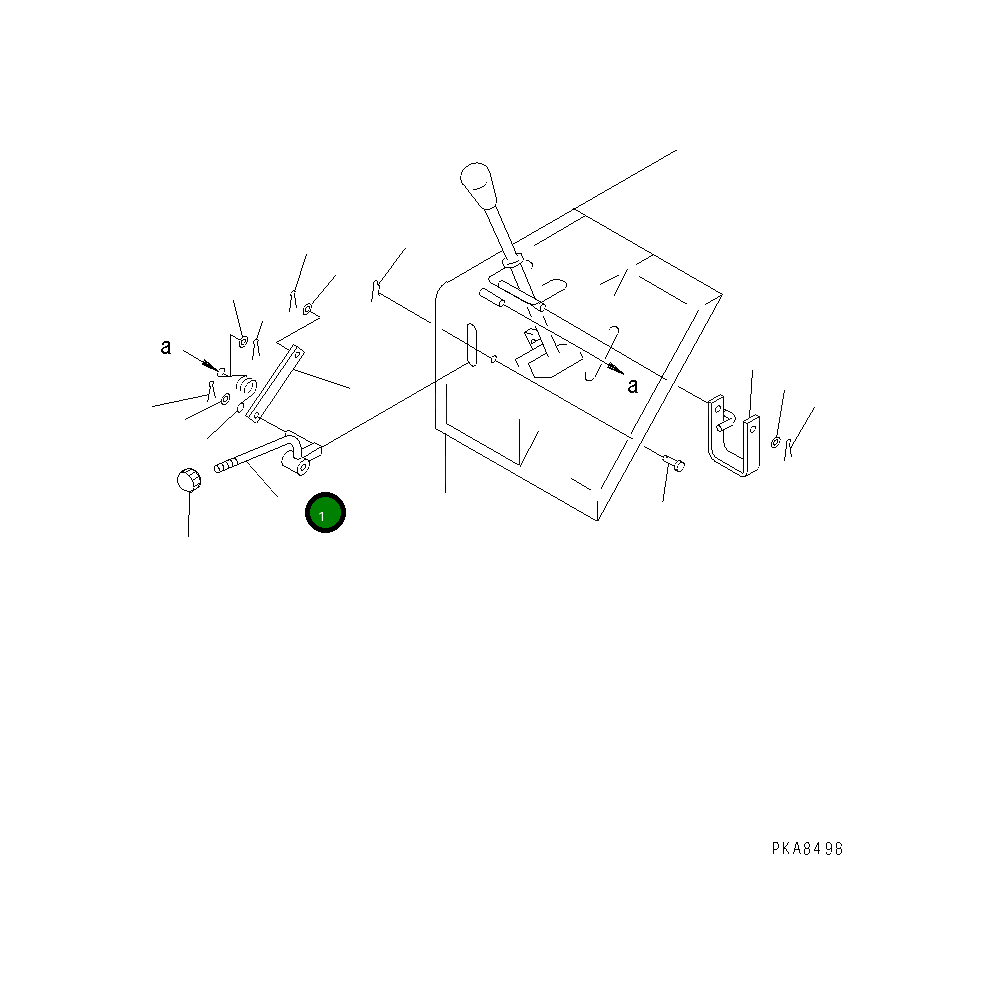 a

a

1

PKA8496