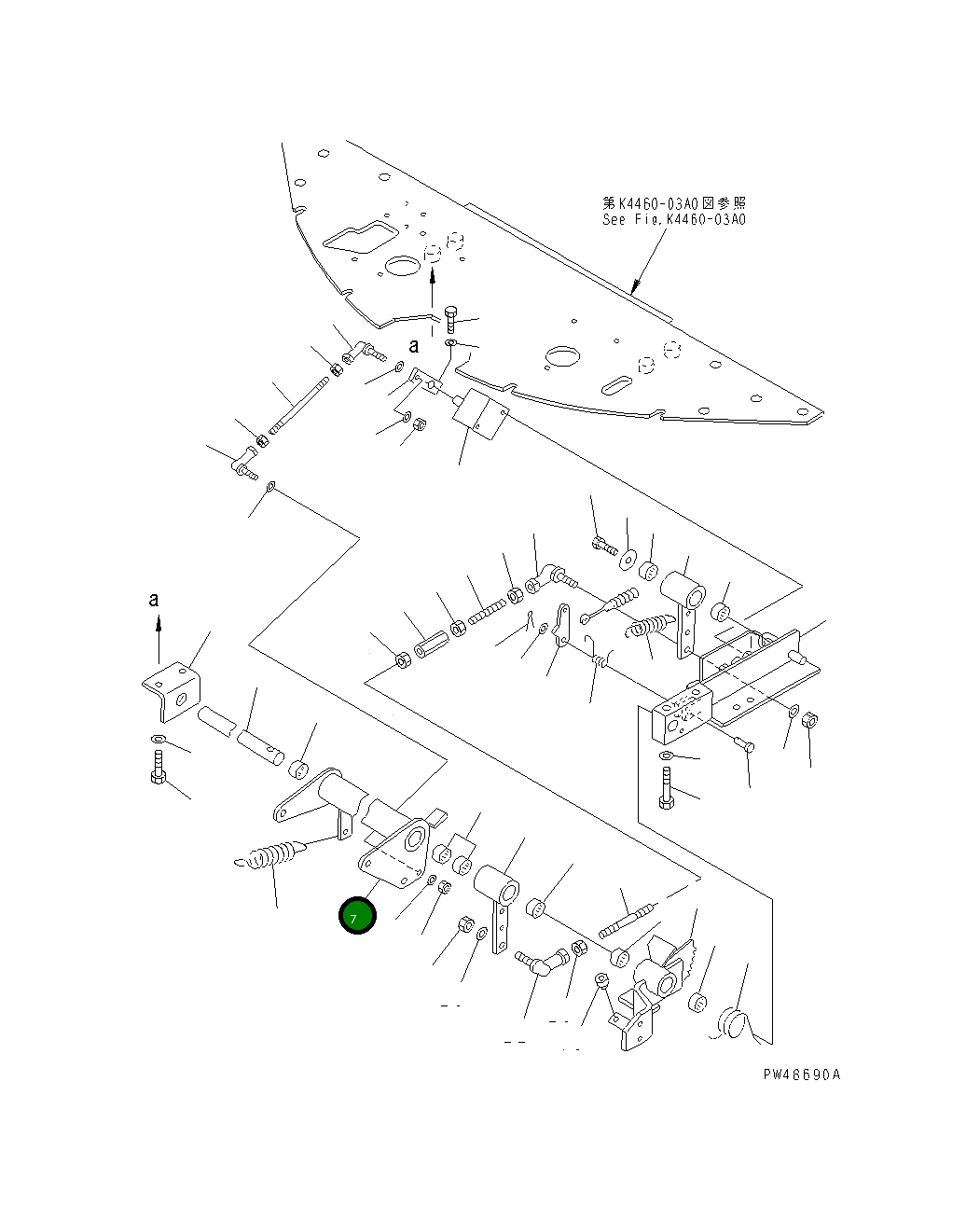 第K4460-03A0図参照
See Fig.K4460-03A0

a

a

7

PW46690A