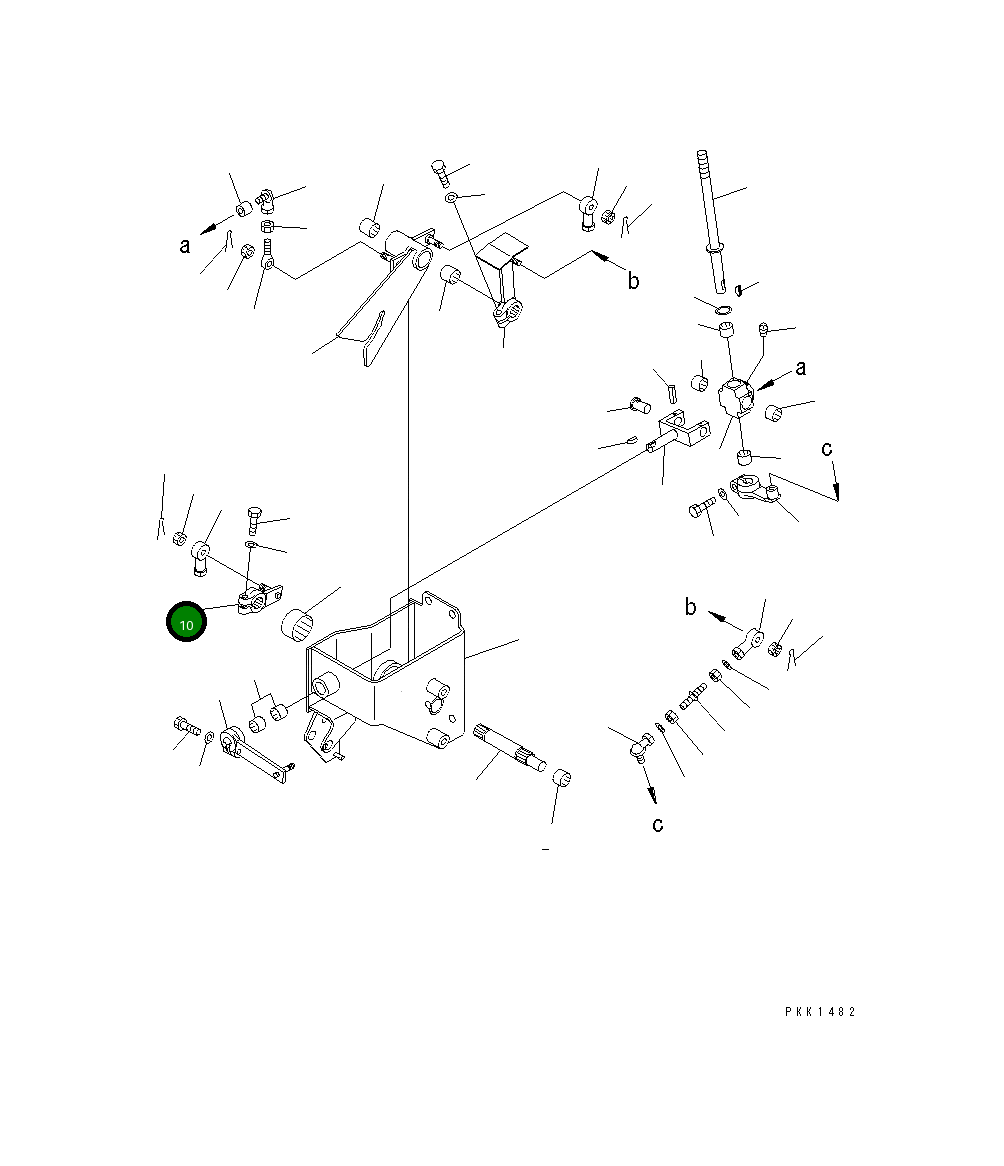 a

b

a

c

10

b

c

PKK1482