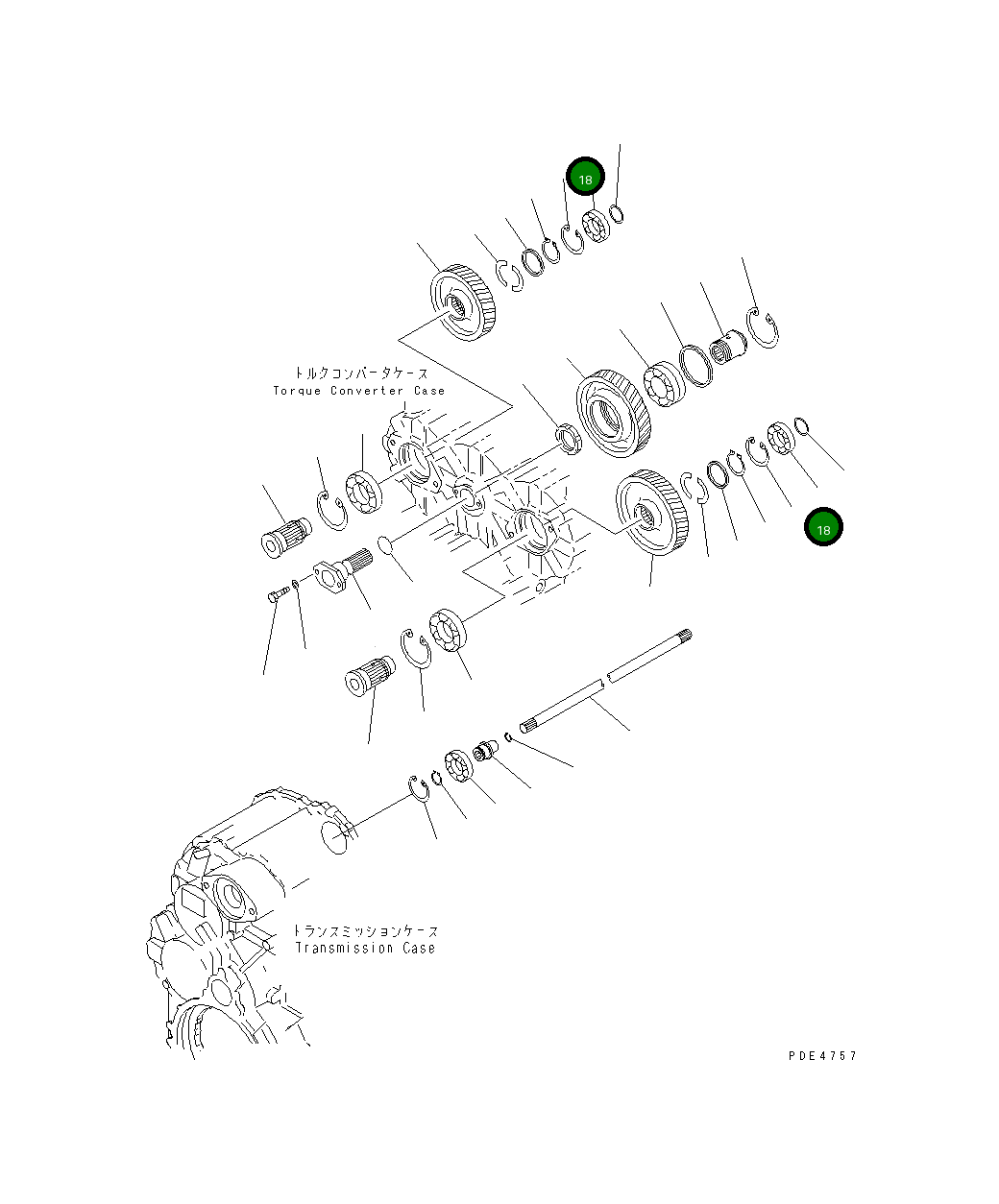 18

トルクコンバータケース
Torque Converter Case

18

トランスミッションケース
Transmission Case

PDE4757