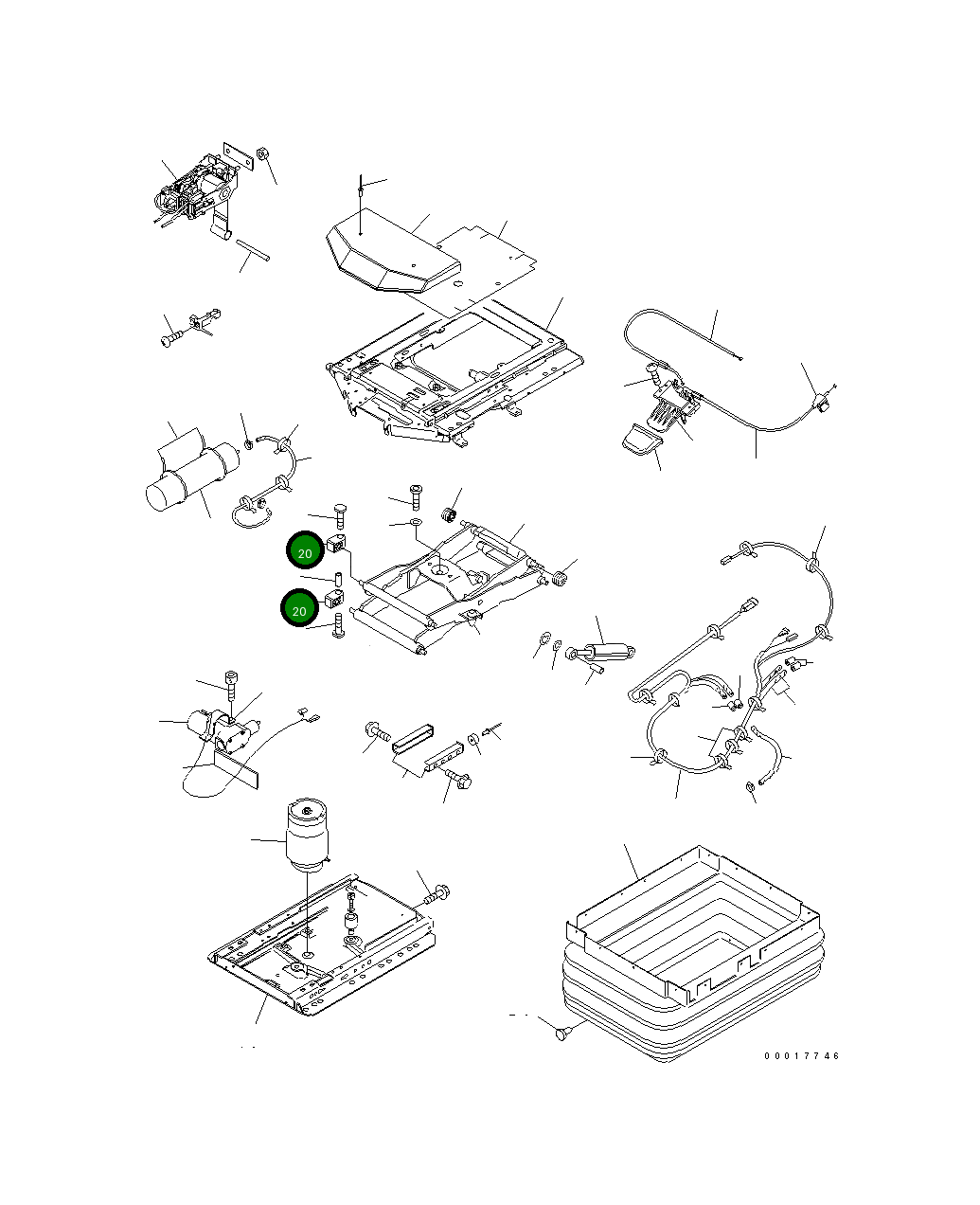 20

20

00017746