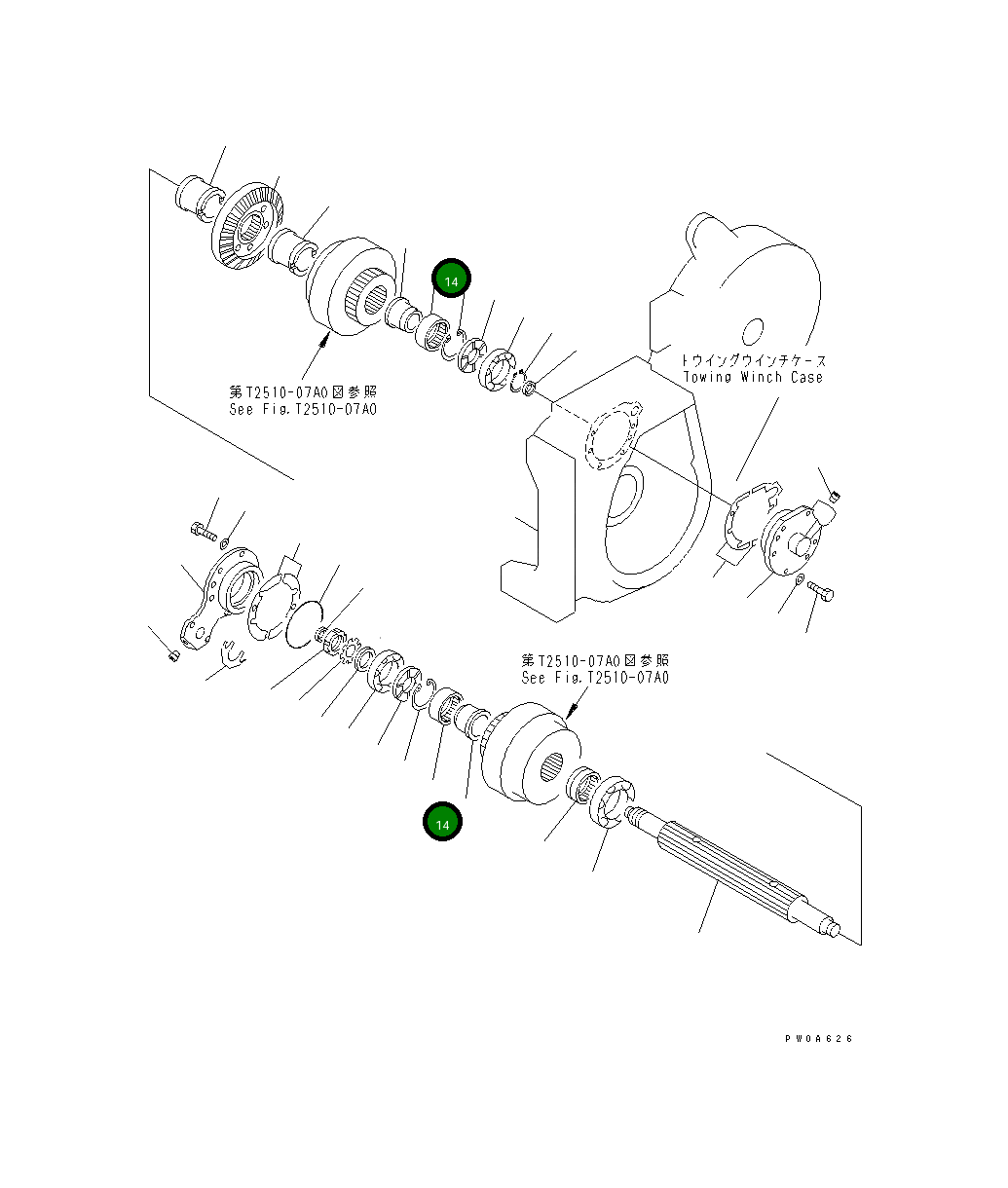 14

第T2510-07A0図参照
See Fig.T2510-07A0

トウイングウインチケース
Towing Winch Case

第T2510-07A0図参照
See Fig.T2510-07A0

14

PW0A626